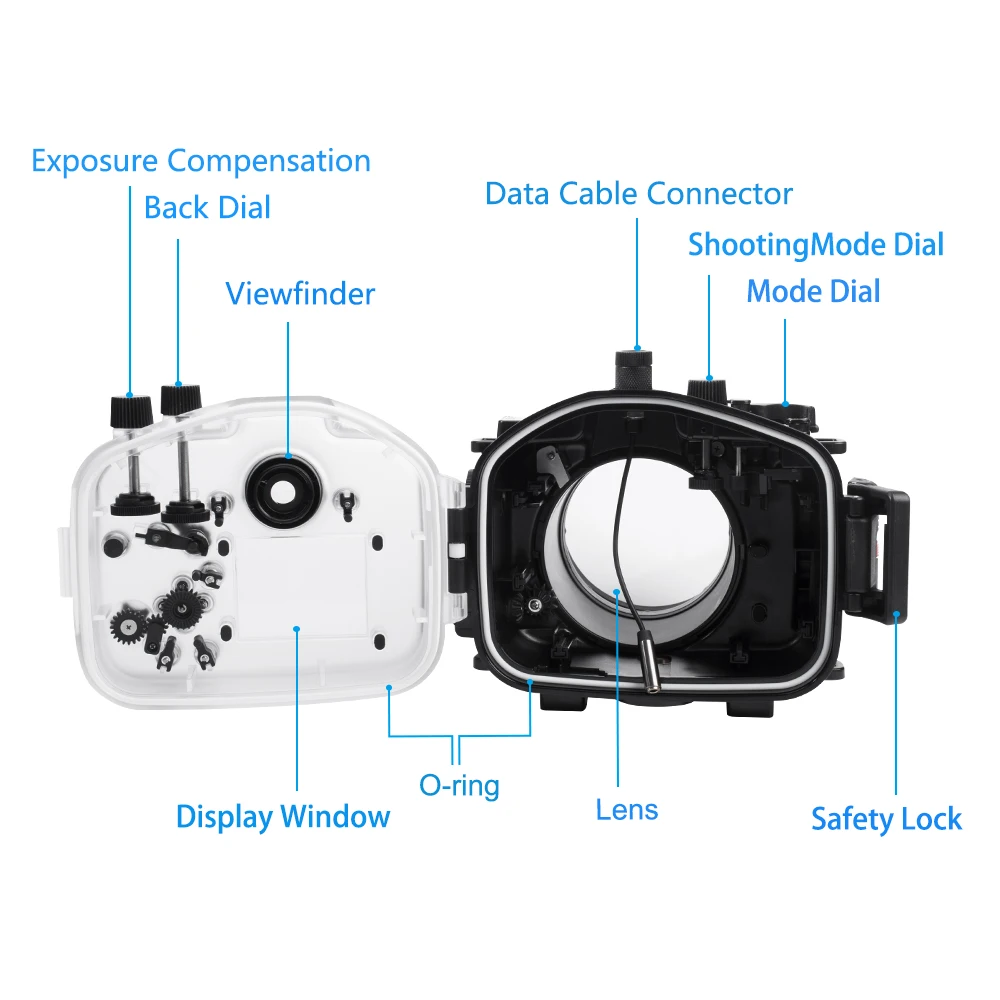 Exposure Compensation

Back Dial

Viewfinder

Data Cable Connector

ShootingMode Dial

Mode Dial

Display Window

O-ring

Lens

Safety Lock