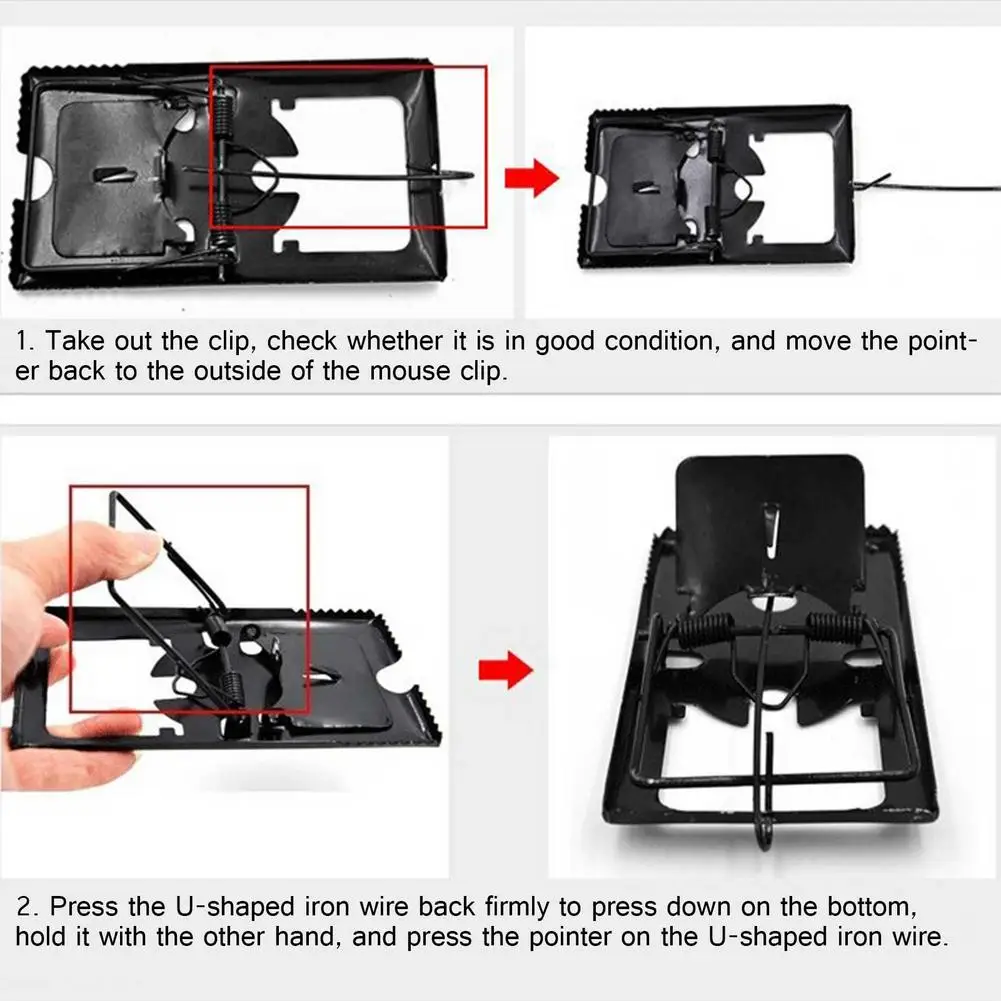 1. Take out the clip, check whether it is in good condition, and move the pointer back to the outside of the mouse clip.

2. Press the U-shaped iron wire back firmly to press down on the bottom, hold it with the other hand, and press the pointer on the U-shaped iron wire.