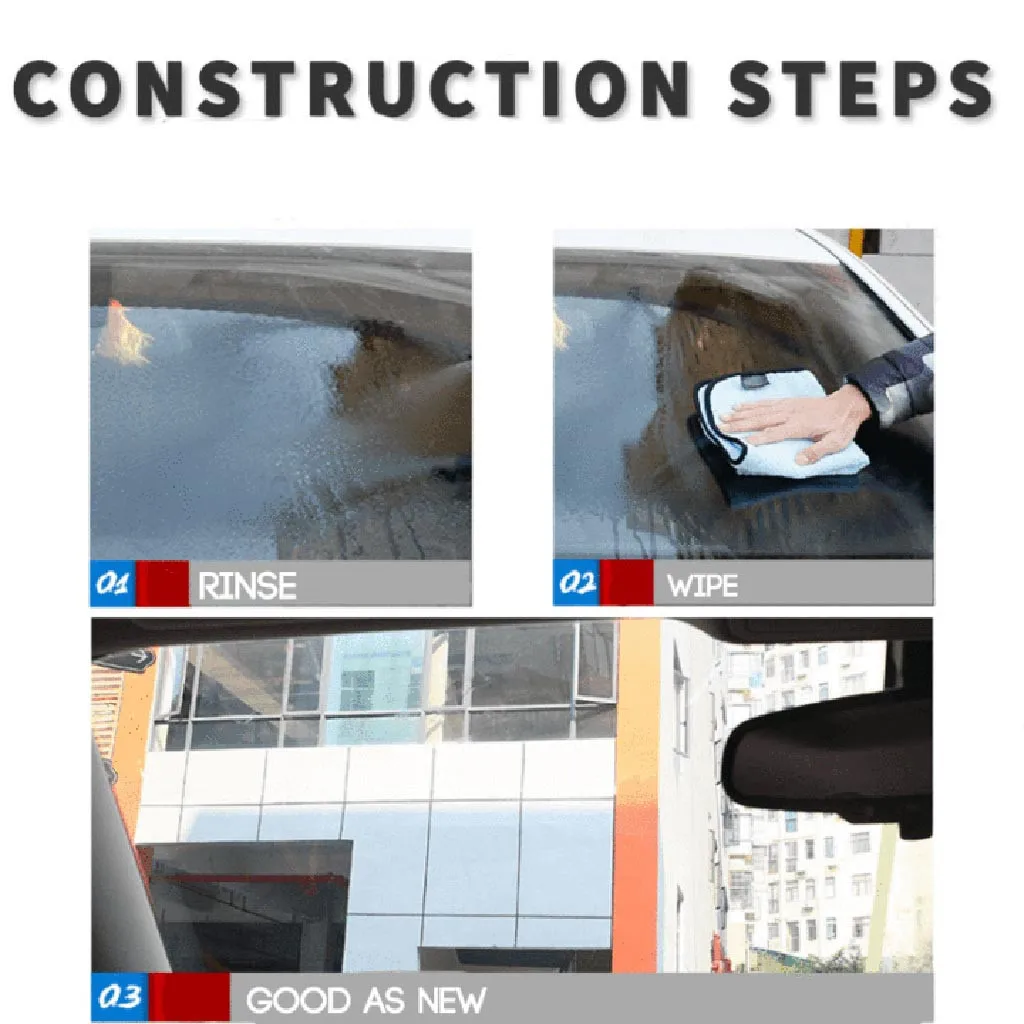 CONSTRUCTION STEPS

01 RINSE

02 WIPE

03 GOOD AS NEW