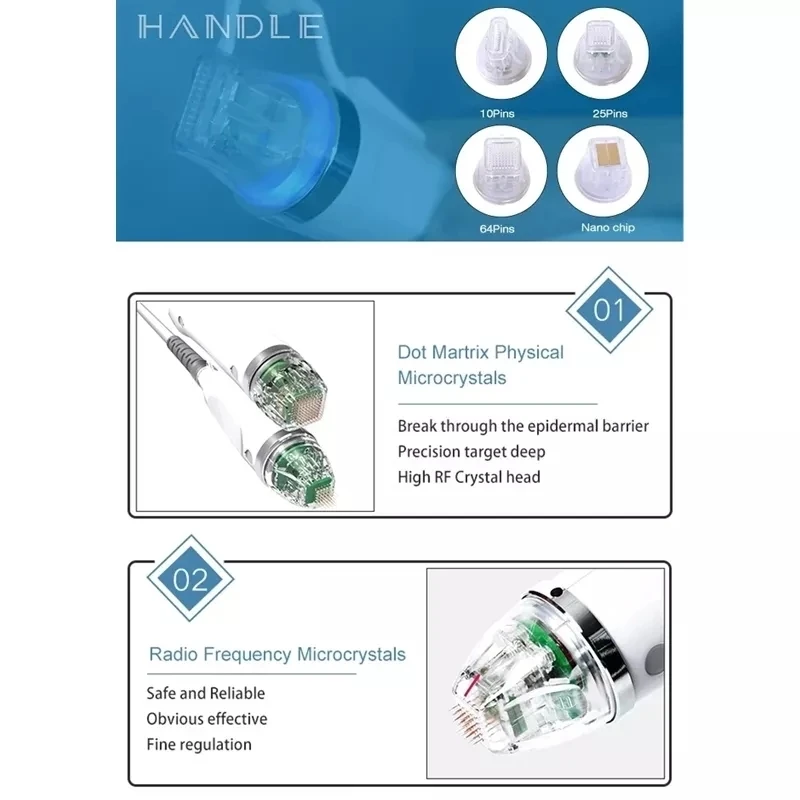 HANDLE

10Pins

25Pins

64Pins

Nano chip

01

Dot Martrix Physical Microcrystals

Break through the epidermal barrier
Precision target deep
High RF Crystal head

02

Radio Frequency Microcrystals

Safe and Reliable
Obvious effective
Fine regulation