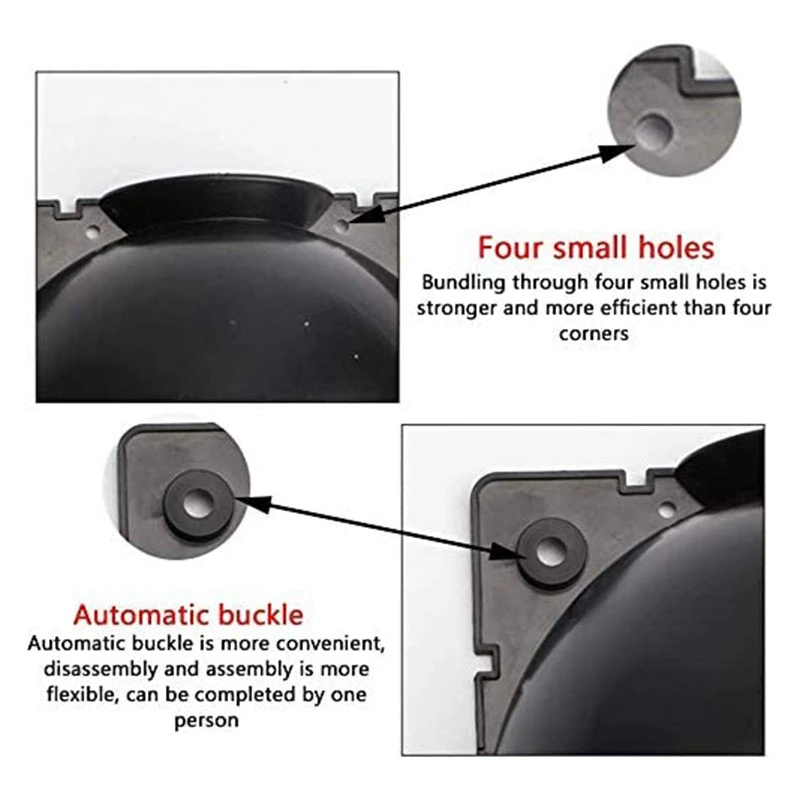 Four small holes
Bundling through four small holes is stronger and more efficient than four corners

Automatic buckle
Automatic buckle is more convenient, disassembly and assembly is more flexible, can be completed by one person