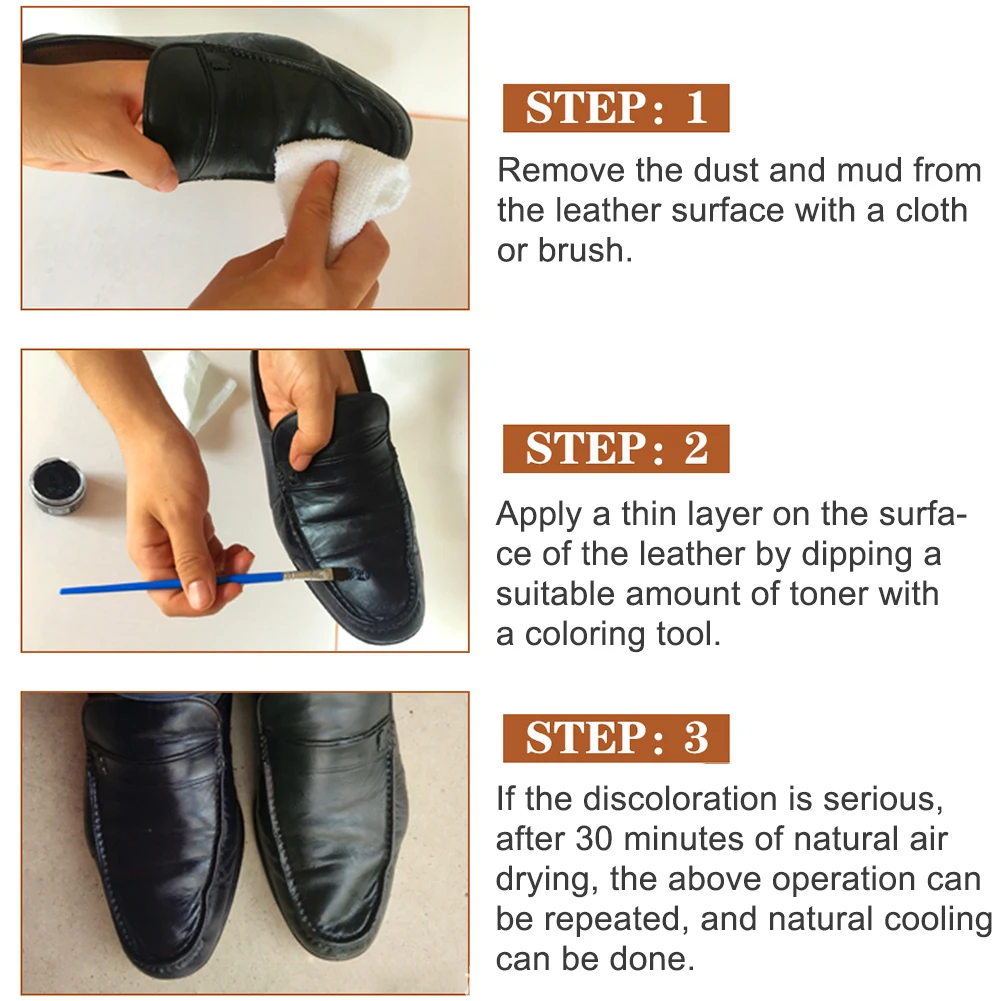 STEP: 1

Remove the dust and mud from the leather surface with a cloth or brush.

STEP: 2

Apply a thin layer on the surface of the leather by dipping a suitable amount of toner with a coloring tool.

STEP: 3

If the discoloration is serious, after 30 minutes of natural air drying, the above operation can be repeated, and natural cooling can be done.