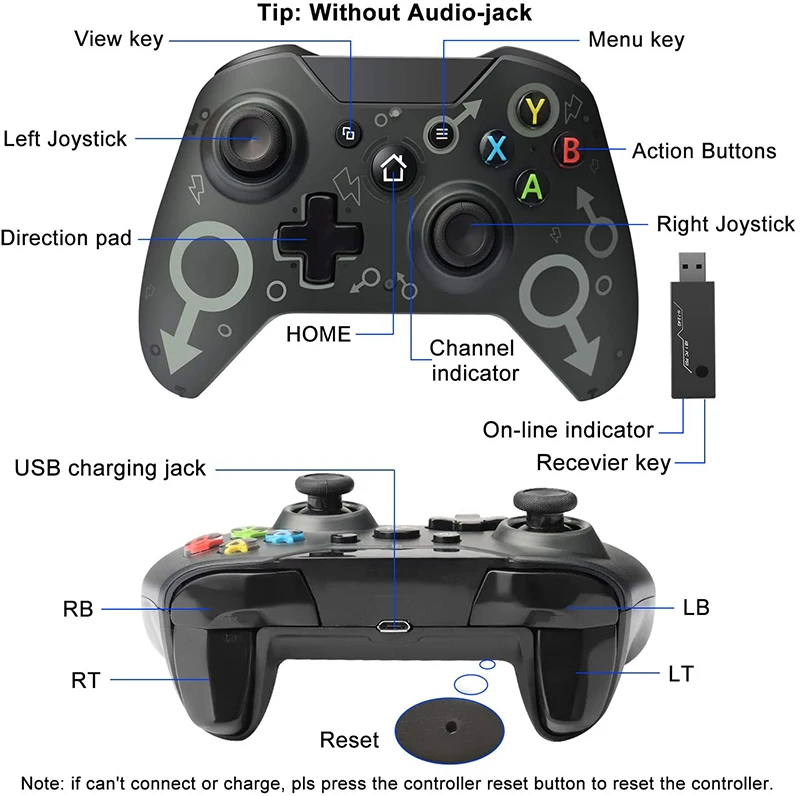 Tip: Without Audio-jack

View key

Menu key

Left Joystick

Y
X
B
A

Action Buttons

Direction pad

Right Joystick

HOME

Channel indicator

On-line indicator

Recevier key

USB charging jack

RB

LB

RT

LT

Reset

Note: if can't connect or charge, pls press the controller reset button to reset the controller.