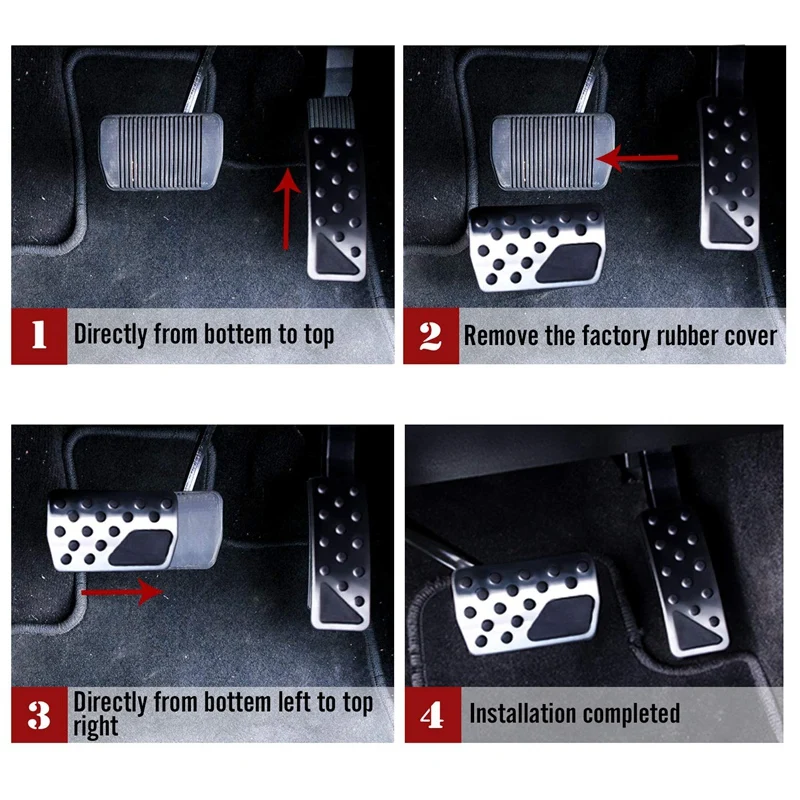 1 Directly from bottem to top

2 Remove the factory rubber cover

3 Directly from bottem left to top right

4 Installation completed