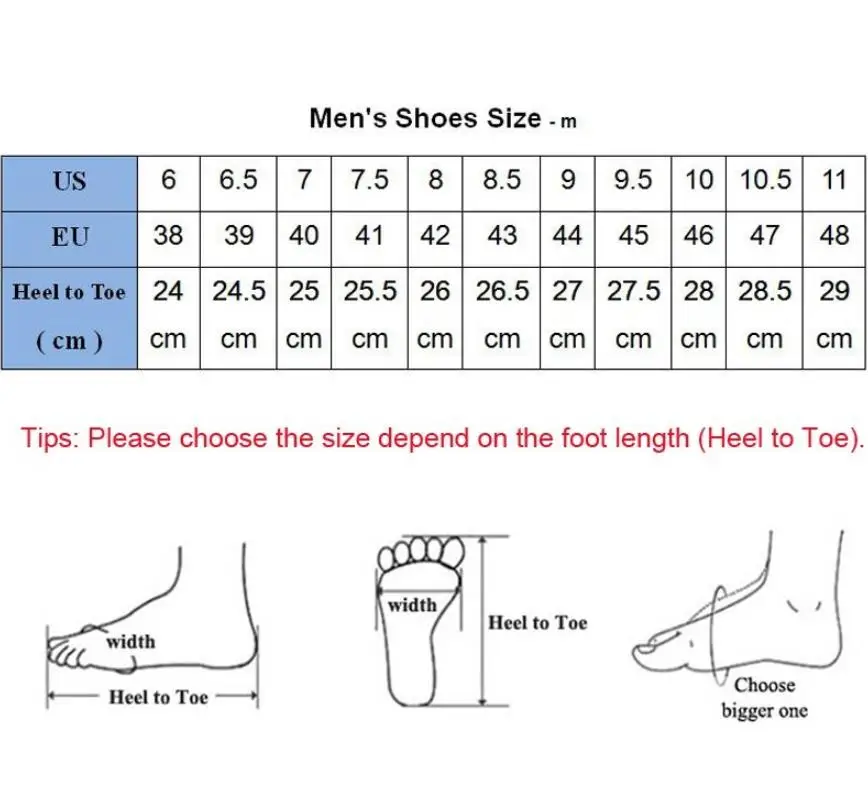 Men's Shoes Size - m

| US | 6 | 6.5 | 7 | 7.5 | 8 | 8.5 | 9 | 9.5 | 10 | 10.5 | 11 |
|---|---|---|---|---|---|---|---|---|---|---|---|
| EU | 38 | 39 | 40 | 41 | 42 | 43 | 44 | 45 | 46 | 47 | 48 |
| Heel to Toe ( cm ) | 24 cm | 24.5 cm | 25 cm | 25.5 cm | 26 cm | 26.5 cm | 27 cm | 27.5 cm | 28 cm | 28.5 cm | 29 cm |

Tips: Please choose the size depend on the foot length (Heel to Toe).

width
Heel to Toe

width
Heel to Toe

Choose bigger one