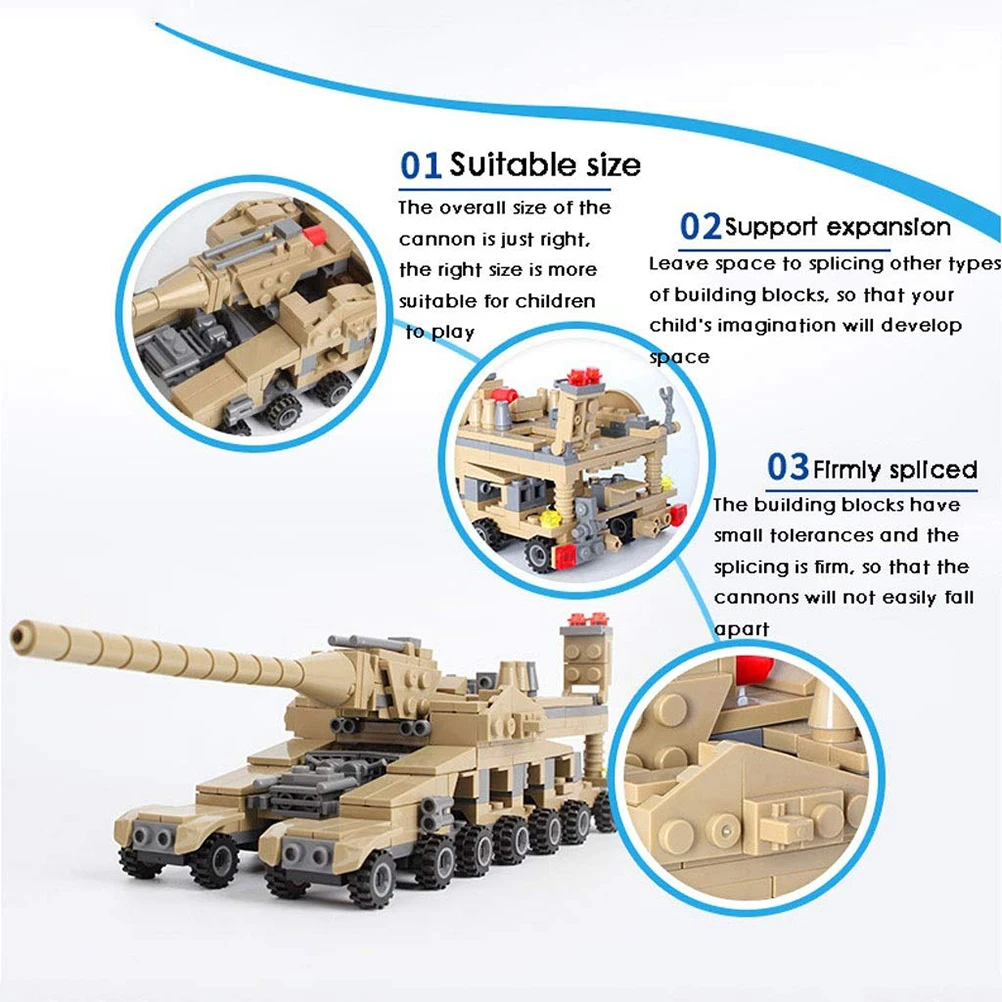 01 Suitable size

The overall size of the cannon is just right, the right size is more suitable for children to play

02 Support expansion

Leave space to splicing other types of building blocks, so that your child's imagination will develop space

03 Firmly spliced

The building blocks have small tolerances and the splicing is firm, so that the cannons will not easily fall apart