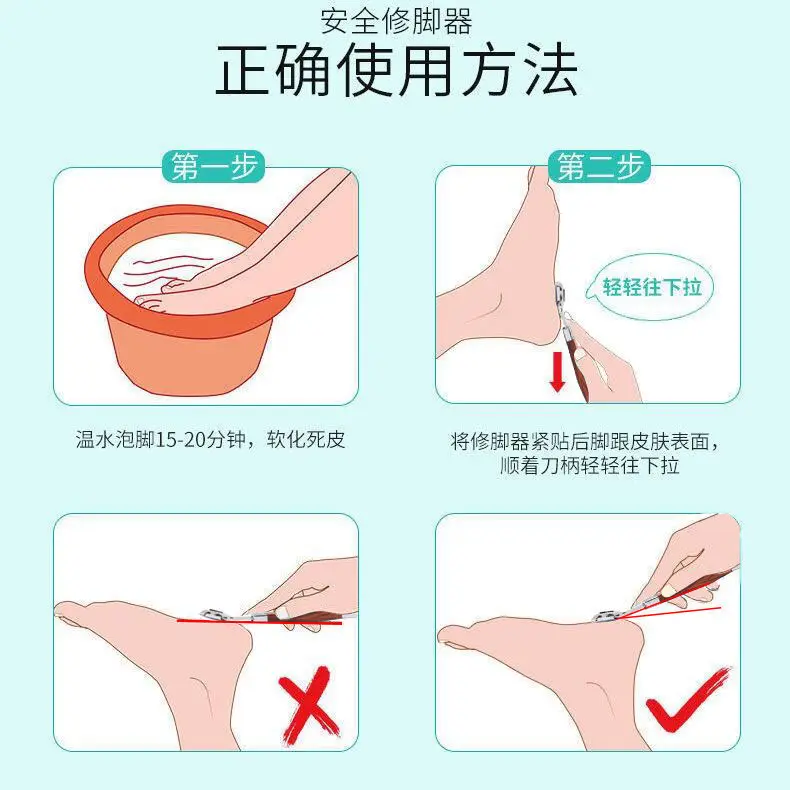 安全修脚器

正确使用方法

第一步

温水泡脚15-20分钟，软化死皮

第二步

轻轻往下拉

将修脚器紧贴后脚跟皮肤表面，顺着刀柄轻轻往下拉