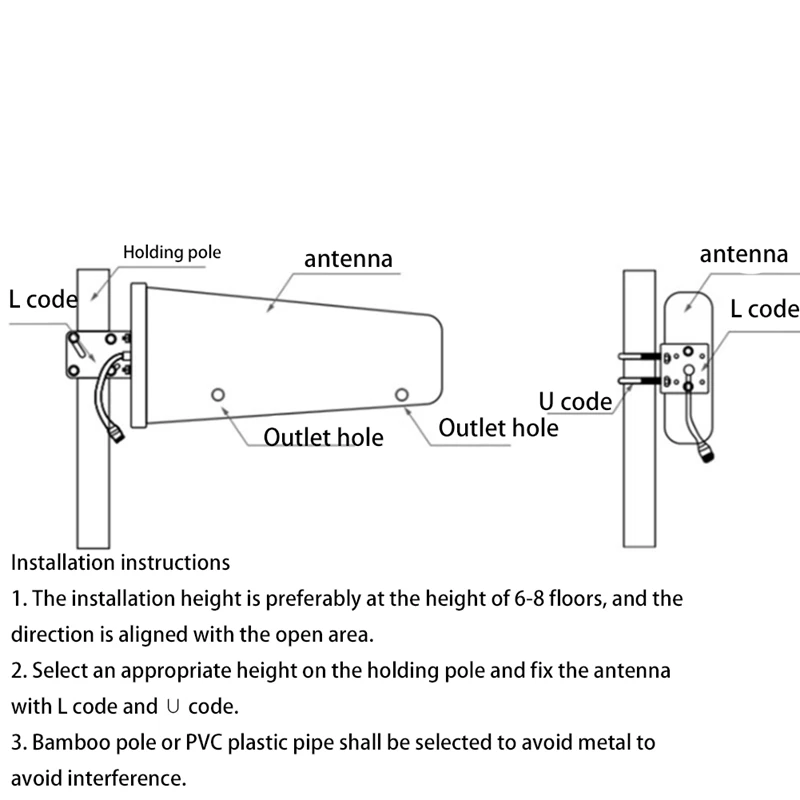 Holding pole
antenna
L code
Outlet hole
Outlet hole
antenna
L code
U code

Installation instructions
1. The installation height is preferably at the height of 6-8 floors, and the direction is aligned with the open area.
2. Select an appropriate height on the holding pole and fix the antenna with L code and ∪ code.
3. Bamboo pole or PVC plastic pipe shall be selected to avoid metal to avoid interference.