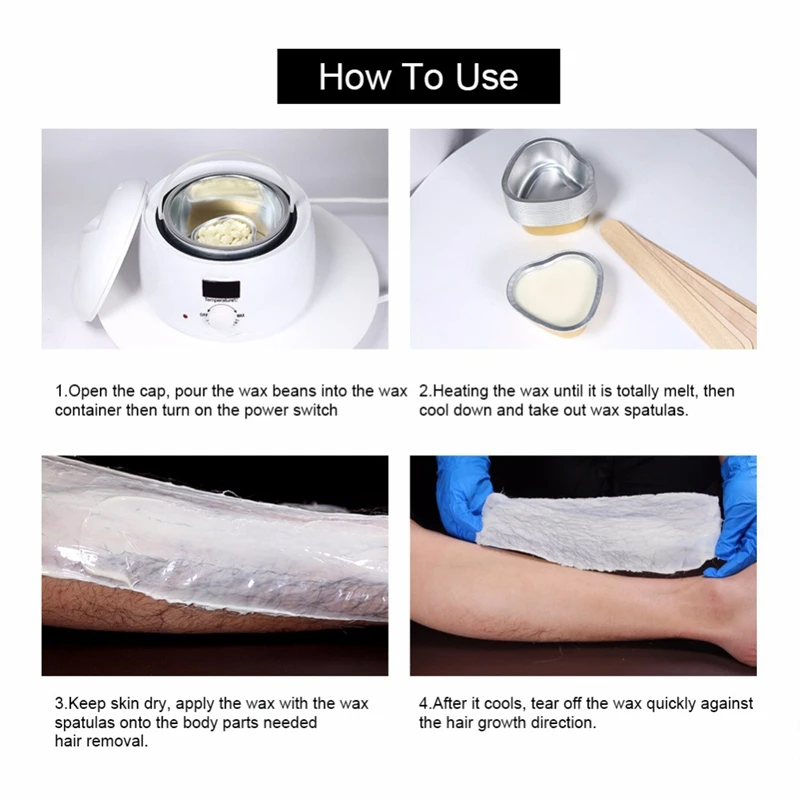 How To Use

Temperature

OFF

MAX

1.Open the cap, pour the wax beans into the wax container then turn on the power switch

2.Heating the wax until it is totally melt, then cool down and take out wax spatulas.

3.Keep skin dry, apply the wax with the wax spatulas onto the body parts needed hair removal.

4.After it cools, tear off the wax quickly against the hair growth direction.