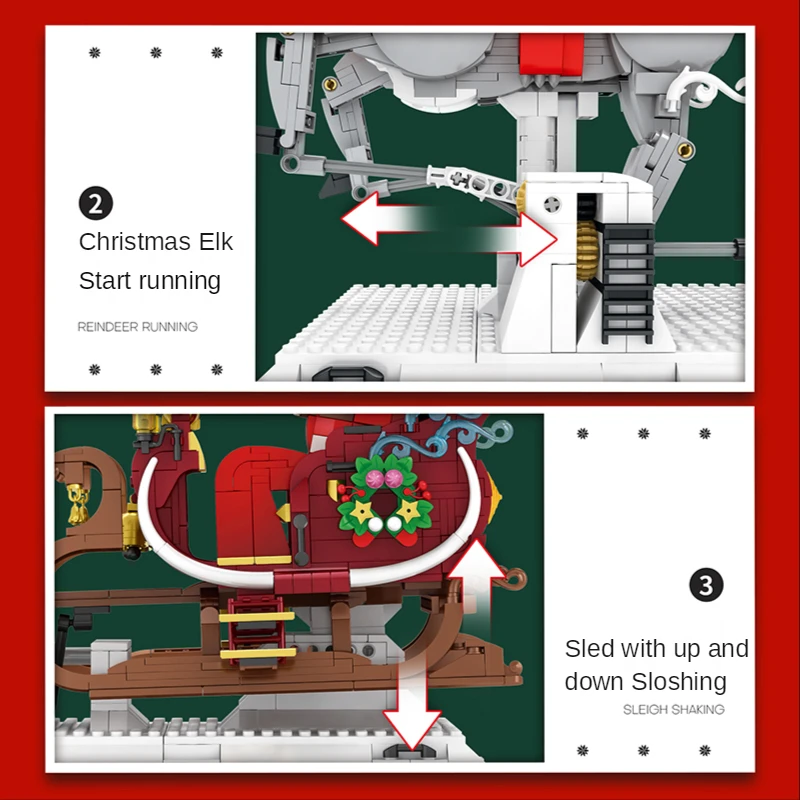 2
Christmas Elk
Start running
REINDEER RUNNING

3
Sled with up and down Sloshing
SLEIGH SHAKING