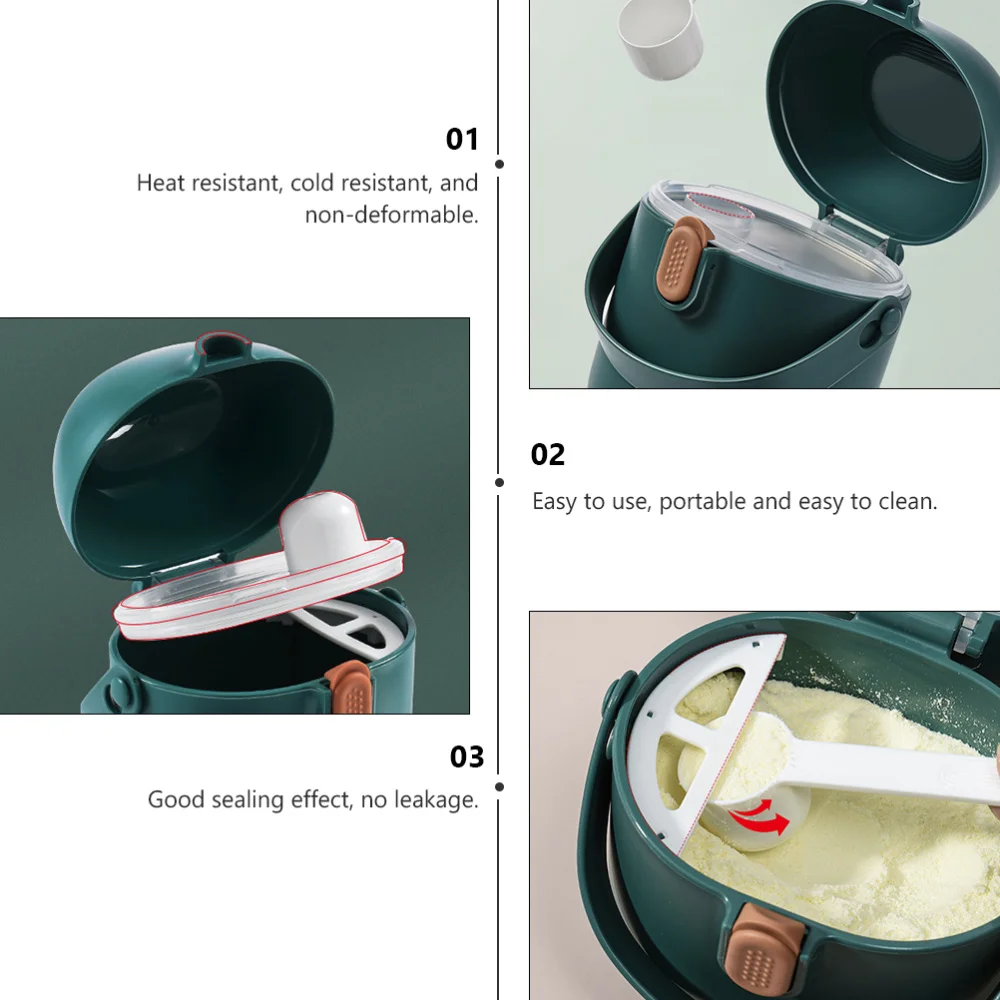 01

Heat resistant, cold resistant, and non-deformable.

02

Easy to use, portable and easy to clean.

03

Good sealing effect, no leakage.