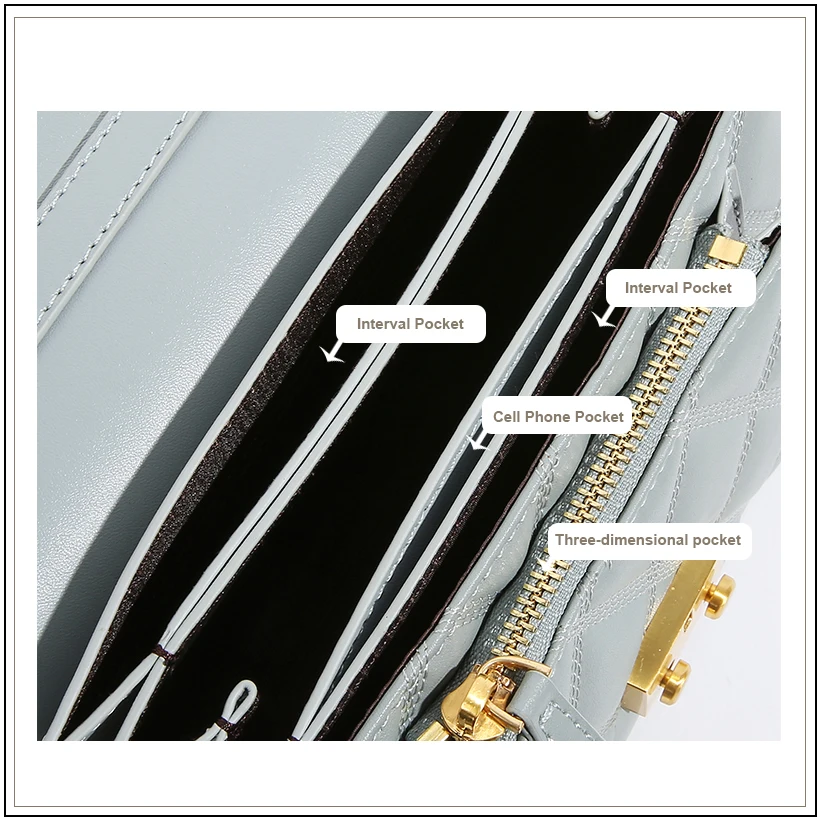 Interval Pocket

Interval Pocket

Cell Phone Pocket

Three-dimensional pocket