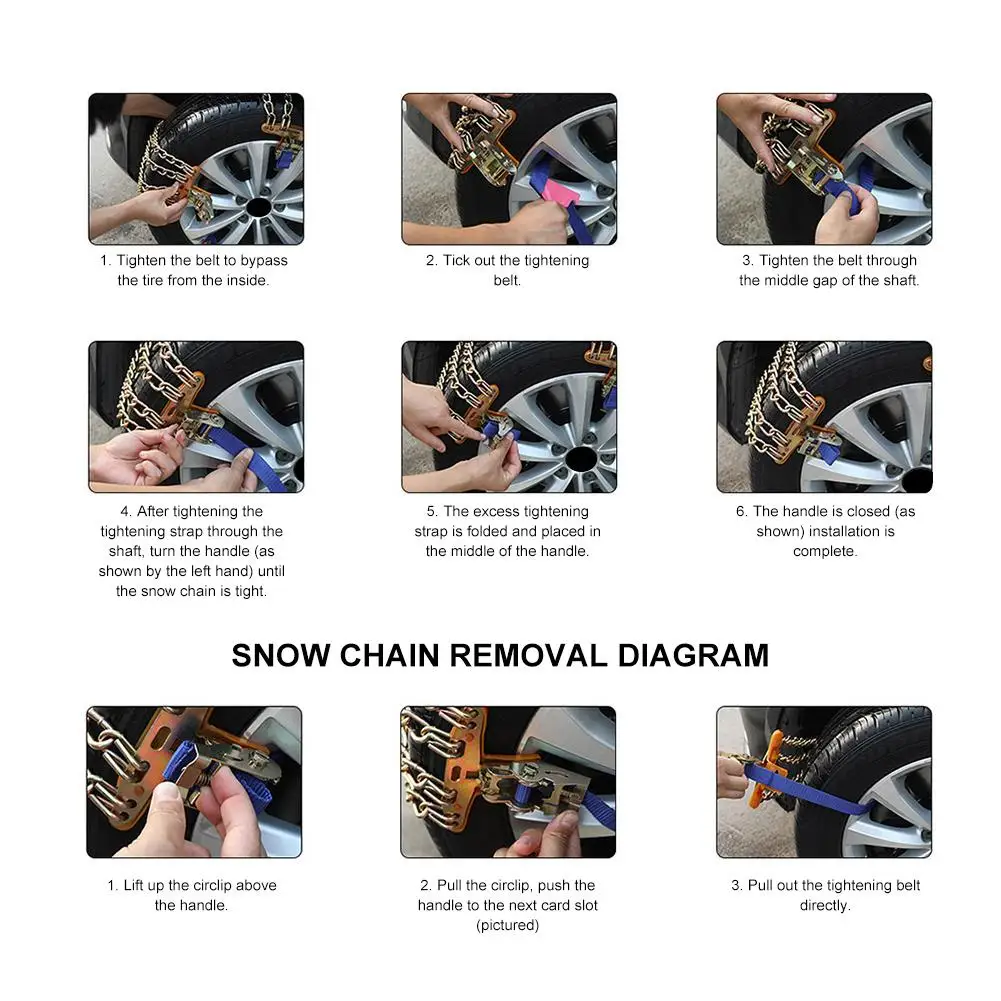 1. Tighten the belt to bypass the tire from the inside.

2. Tick out the tightening belt.

3. Tighten the belt through the middle gap of the shaft.

4. After tightening the tightening strap through the shaft, turn the handle (as shown by the left hand) until the snow chain is tight.

5. The excess tightening strap is folded and placed in the middle of the handle.

6. The handle is closed (as shown) installation is complete.

SNOW CHAIN REMOVAL DIAGRAM

1. Lift up the circlip above the handle.

2. Pull the circlip, push the handle to the next card slot (pictured)

3. Pull out the tightening belt directly.