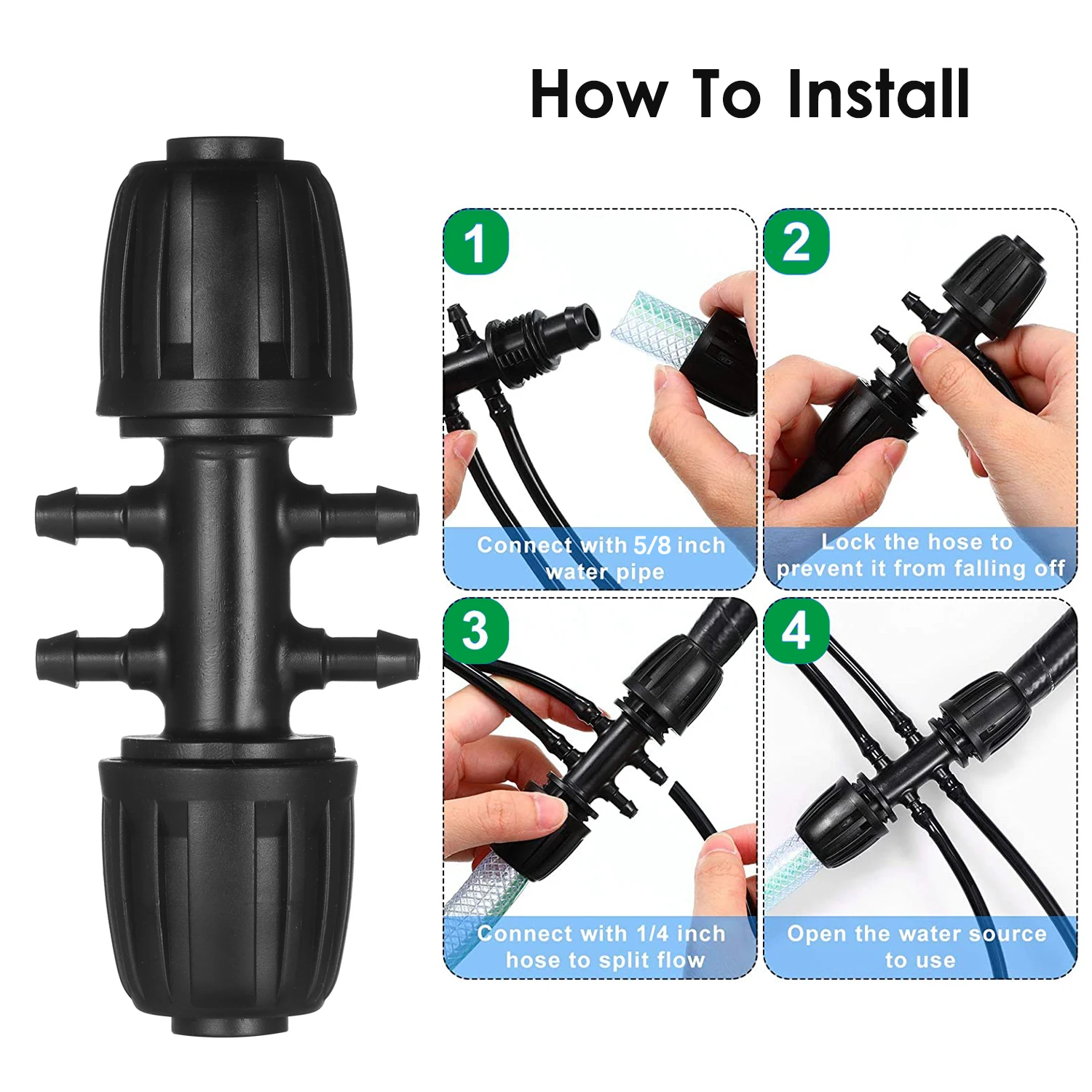 How To Install

1

Connect with 5/8 inch water pipe

2

Lock the hose to prevent it from falling off

3

Connect with 1/4 inch hose to split flow

4

Open the water source to use