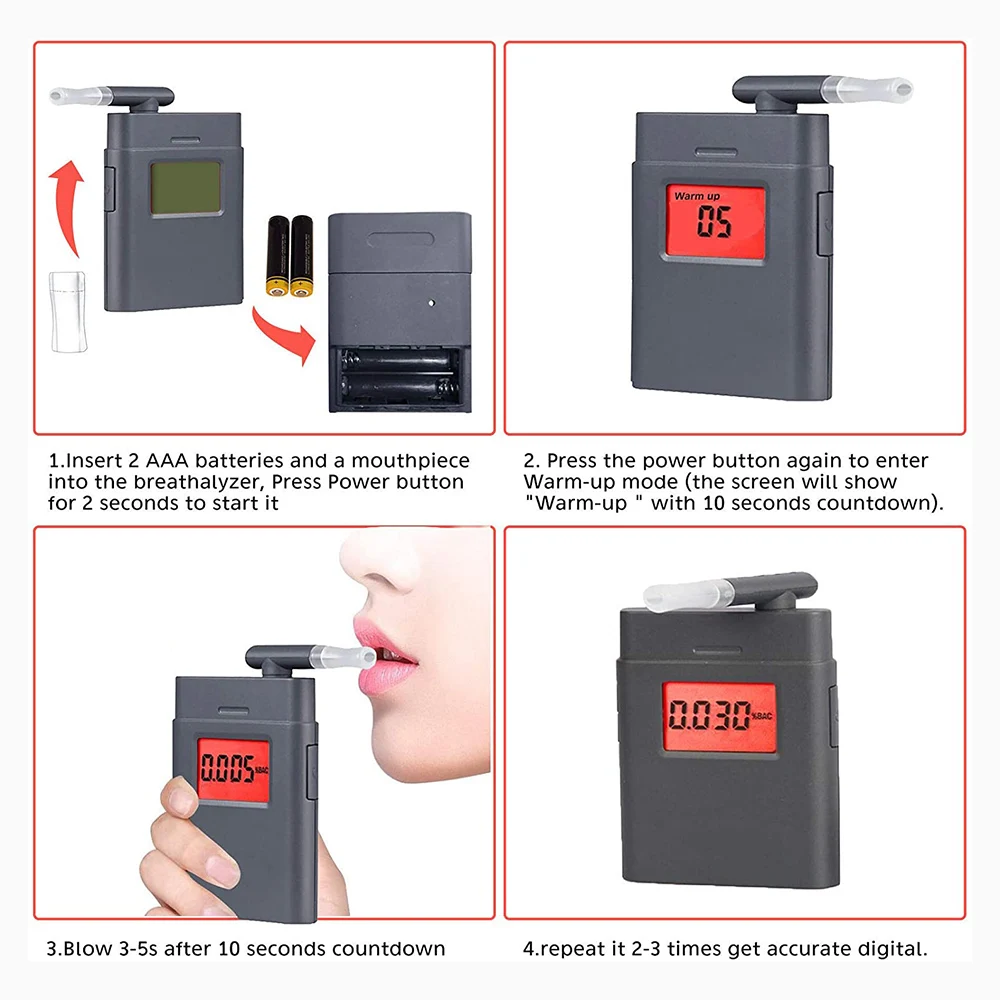 Warm up
05

1.Insert 2 AAA batteries and a mouthpiece into the breathalyzer, Press Power button for 2 seconds to start it

2. Press the power button again to enter Warm-up mode (the screen will show "Warm-up " with 10 seconds countdown).

0.005 %BAC

0.030 %BAC

3.Blow 3-5s after 10 seconds countdown

4.repeat it 2-3 times get accurate digital.