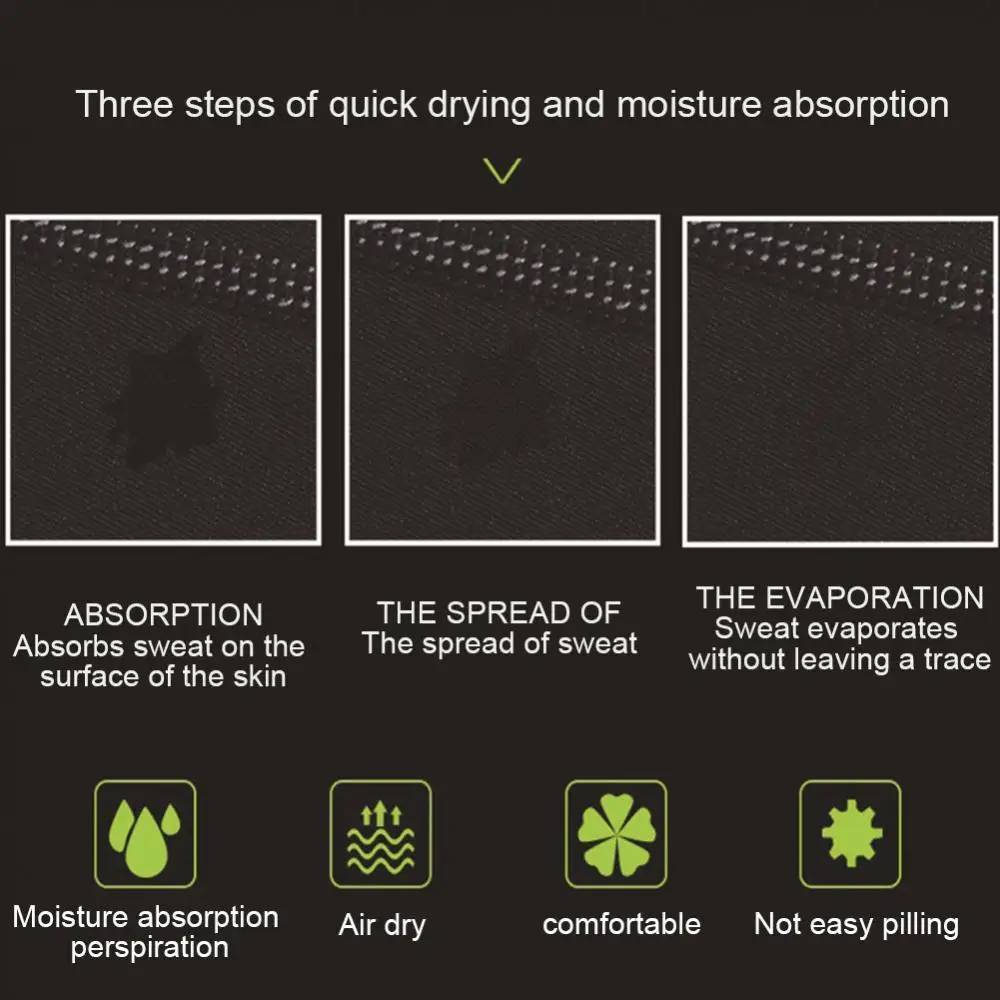 Three steps of quick drying and moisture absorption

ABSORPTION
Absorbs sweat on the surface of the skin

THE SPREAD OF
The spread of sweat

THE EVAPORATION
Sweat evaporates without leaving a trace

Moisture absorption perspiration

Air dry

comfortable

Not easy pilling