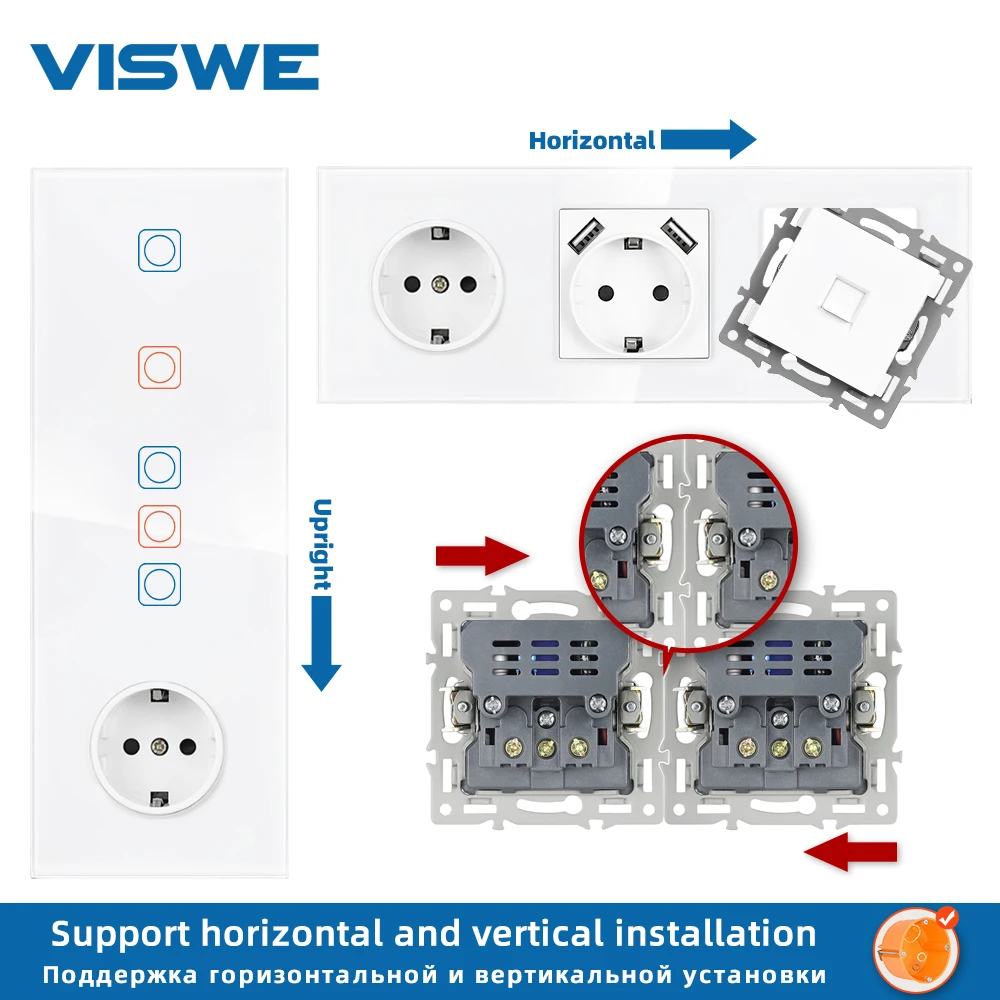 VISWE

Horizontal

Upright

Support horizontal and vertical installation
Поддержка горизонтальной и вертикальной установки