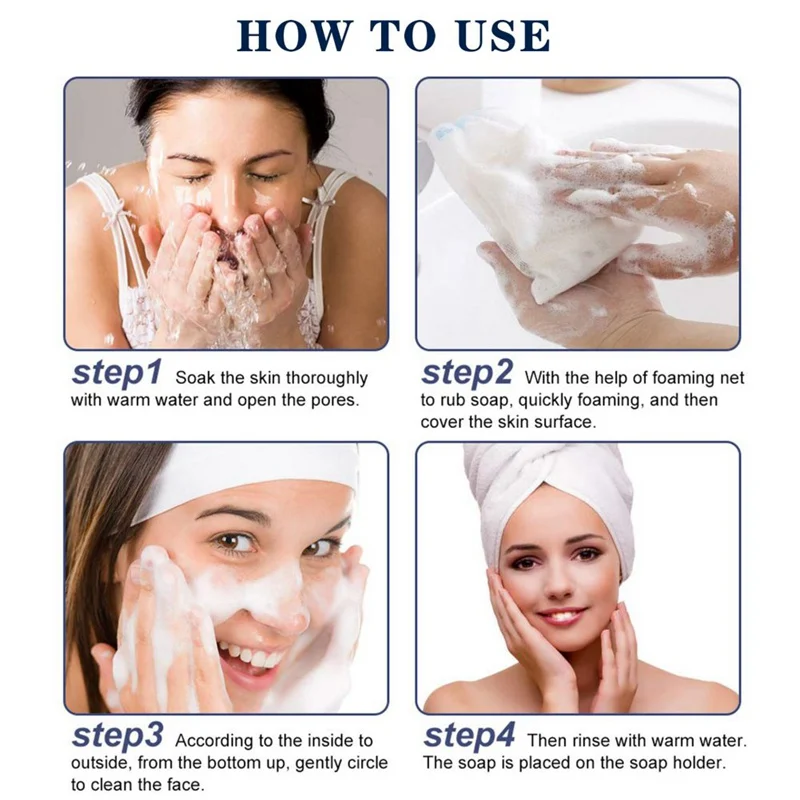 HOW TO USE

step1 Soak the skin thoroughly with warm water and open the pores.

step2 With the help of foaming net to rub soap, quickly foaming, and then cover the skin surface.

step3 According to the inside to outside, from the bottom up, gently circle to clean the face.

step4 Then rinse with warm water. The soap is placed on the soap holder.