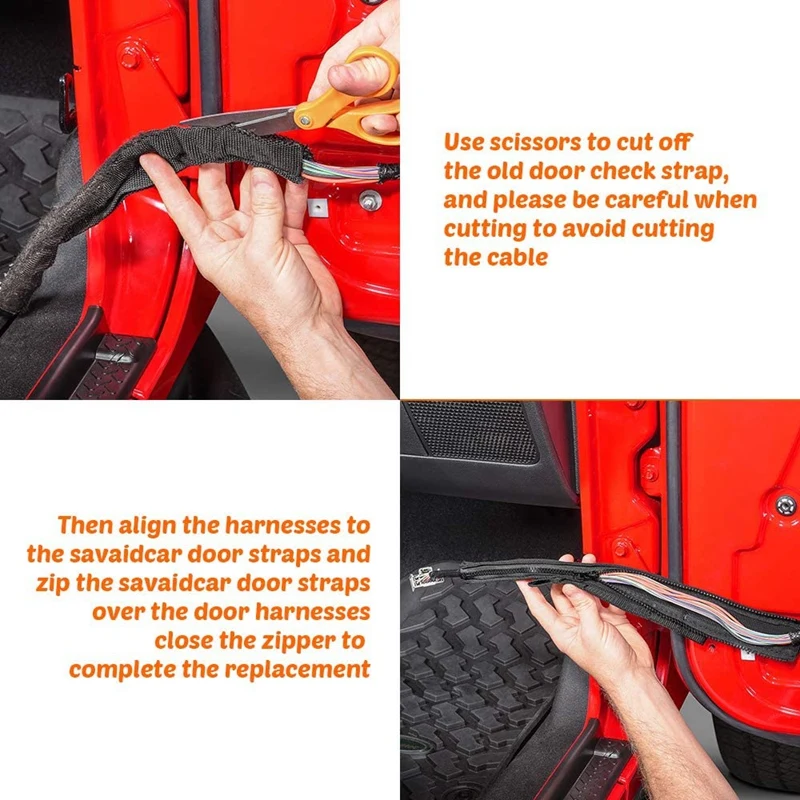 Use scissors to cut off the old door check strap, and please be careful when cutting to avoid cutting the cable

Then align the harnesses to the savaidcar door straps and zip the savaidcar door straps over the door harnesses close the zipper to complete the replacement