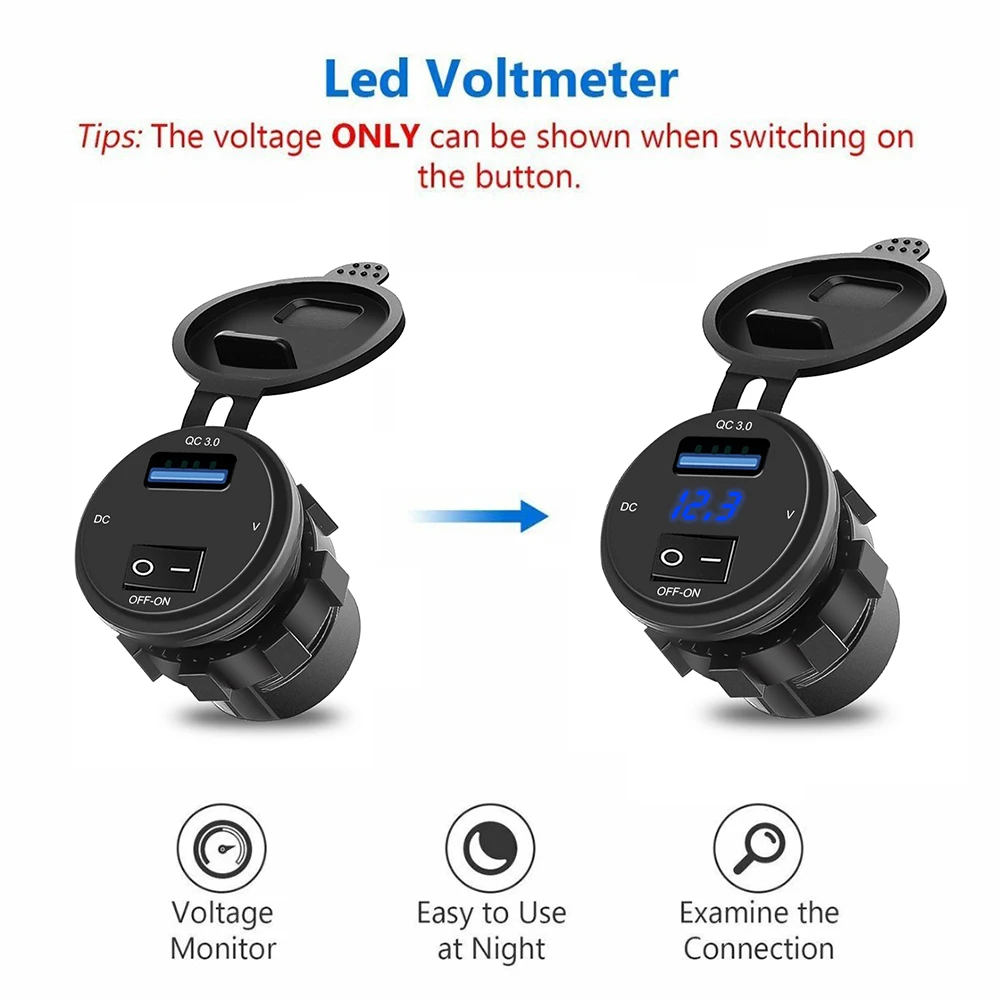 Led Voltmeter

Tips: The voltage ONLY can be shown when switching on the button.

QC 3.0
DC
V
OFF-ON

QC 3.0
DC
12.3
V
OFF-ON

Voltage Monitor

Easy to Use at Night

Examine the Connection