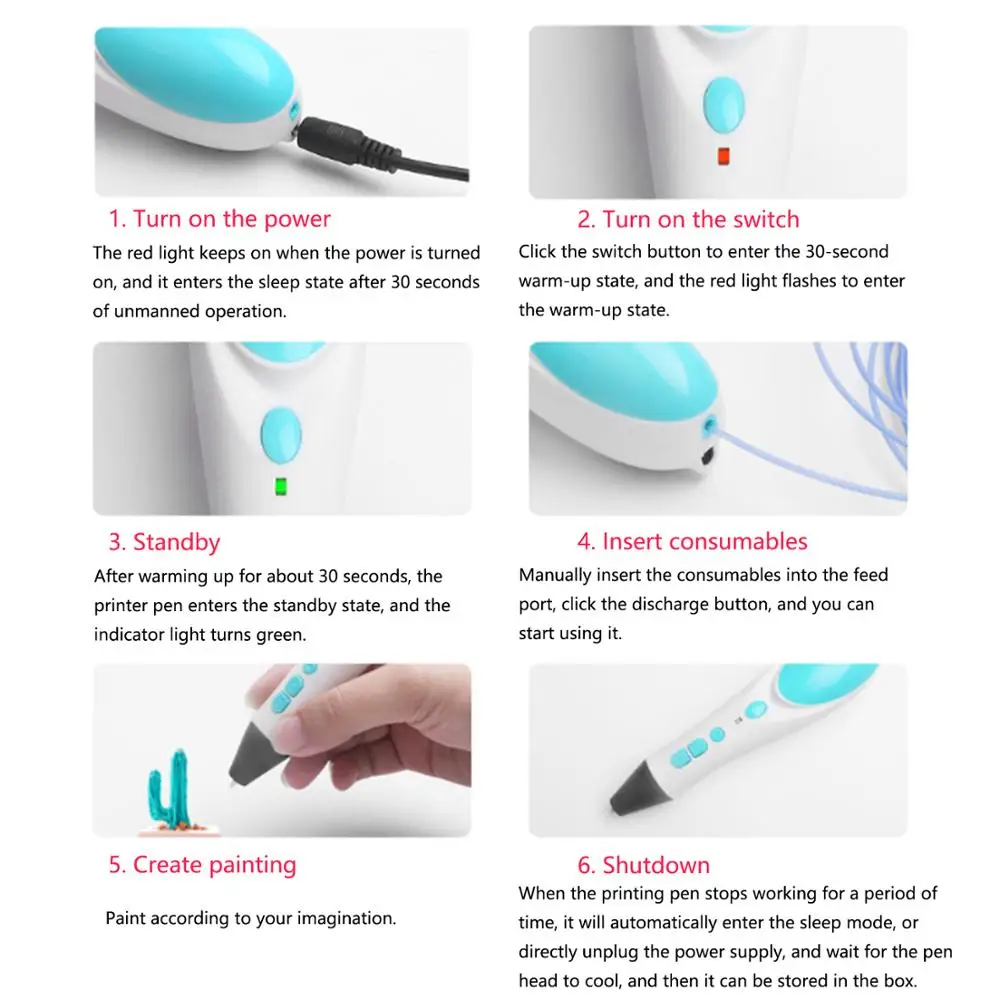 1. Turn on the power

The red light keeps on when the power is turned on, and it enters the sleep state after 30 seconds of unmanned operation.

2. Turn on the switch

Click the switch button to enter the 30-second warm-up state, and the red light flashes to enter the warm-up state.

3. Standby

After warming up for about 30 seconds, the printer pen enters the standby state, and the indicator light turns green.

4. Insert consumables

Manually insert the consumables into the feed port, click the discharge button, and you can start using it.

5. Create painting

Paint according to your imagination.

6. Shutdown

When the printing pen stops working for a period of time, it will automatically enter the sleep mode, or directly unplug the power supply, and wait for the pen head to cool, and then it can be stored in the box.