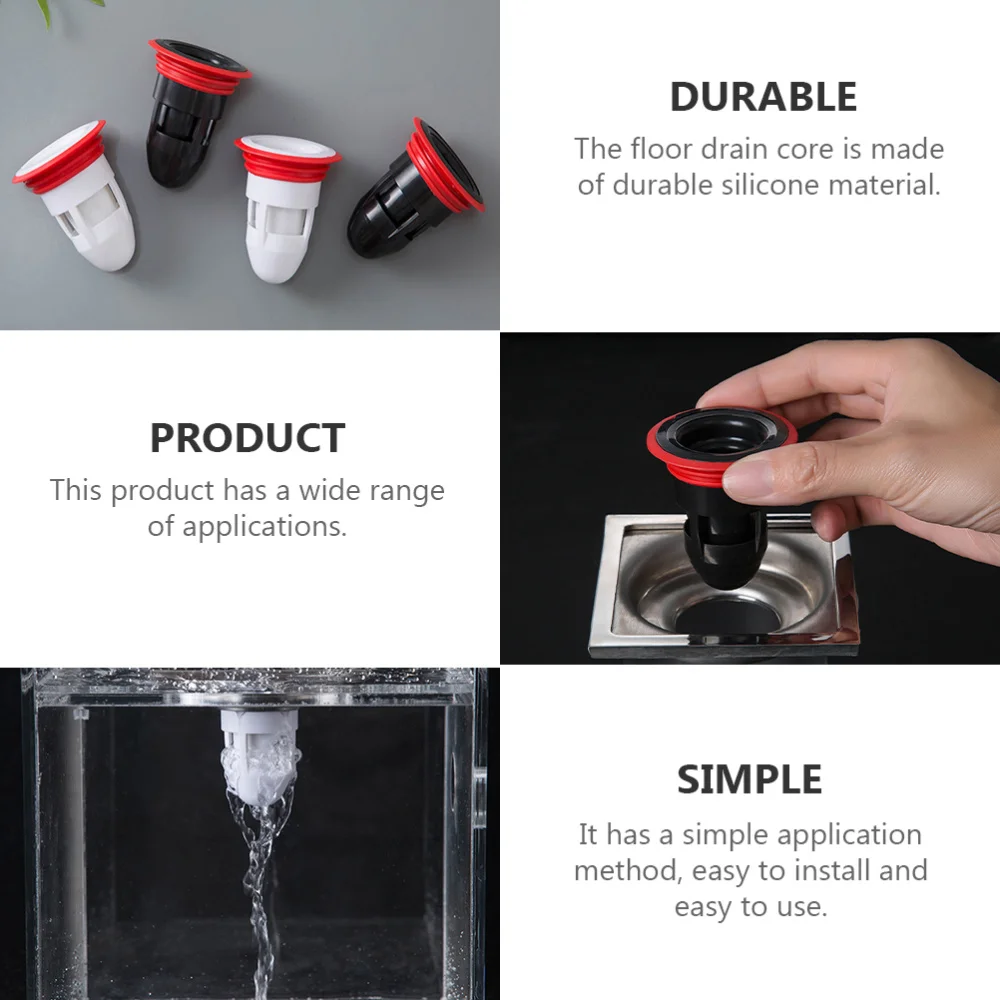 DURABLE
The floor drain core is made of durable silicone material.

PRODUCT
This product has a wide range of applications.

SIMPLE
It has a simple application method, easy to install and easy to use.