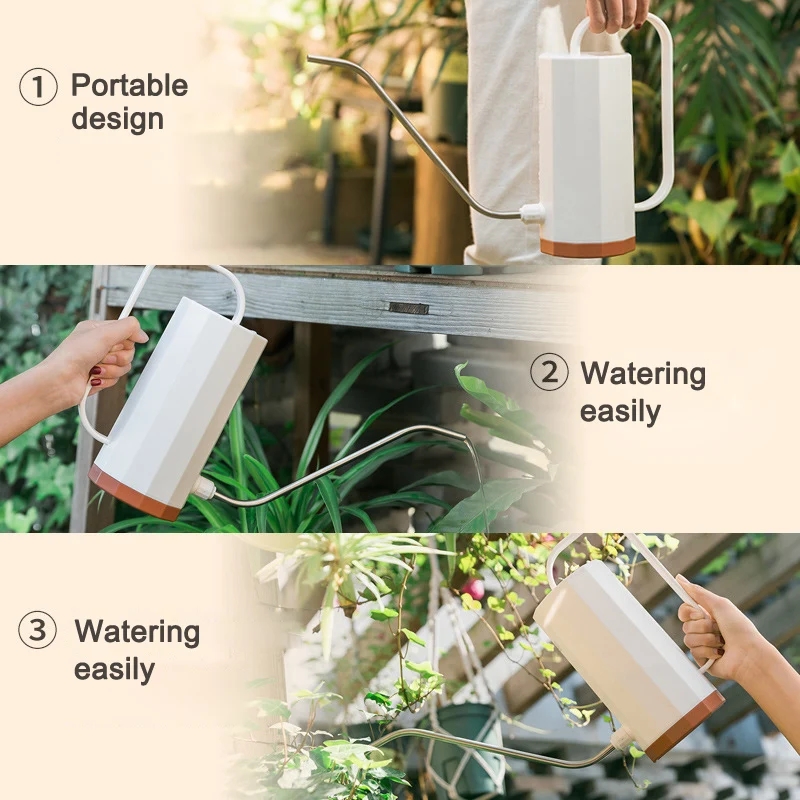 ① Portable design

② Watering easily

③ Watering easily