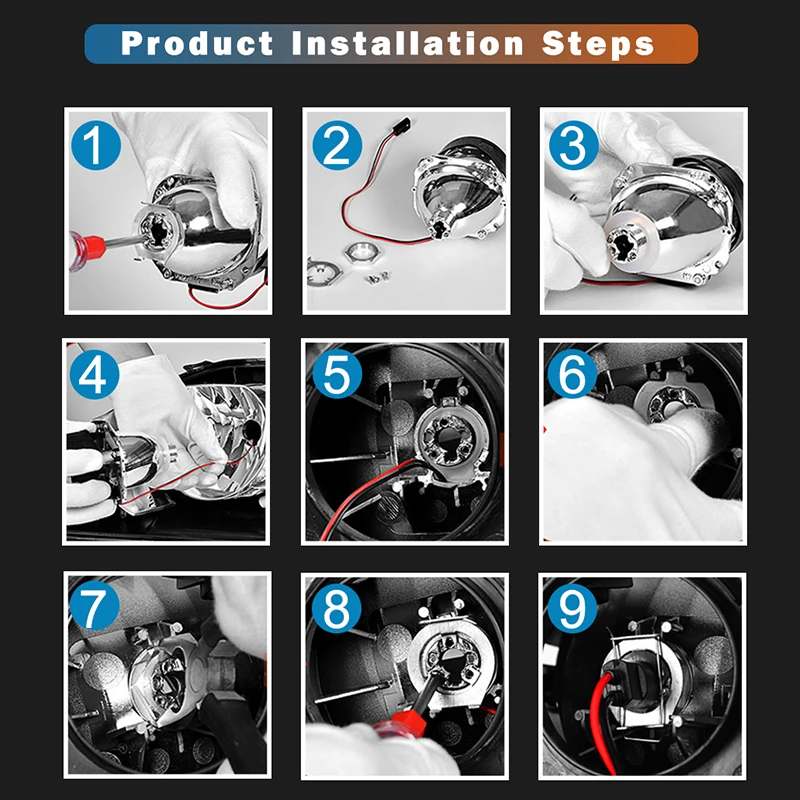 Product Installation Steps

1

2

3

4

5

6

7

8

9