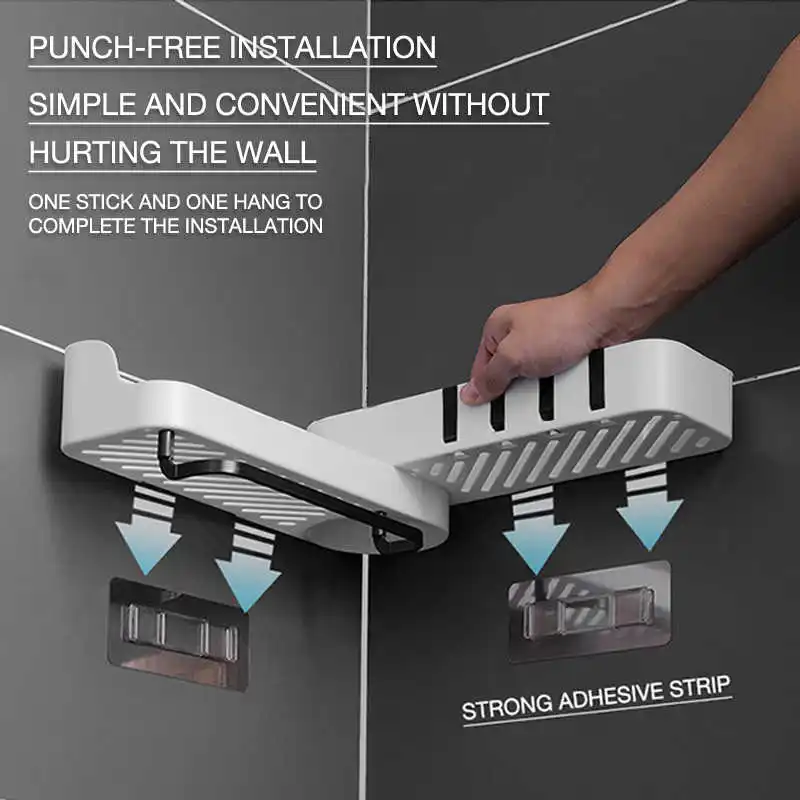 PUNCH-FREE INSTALLATION

SIMPLE AND CONVENIENT WITHOUT HURTING THE WALL

ONE STICK AND ONE HANG TO COMPLETE THE INSTALLATION

STRONG ADHESIVE STRIP