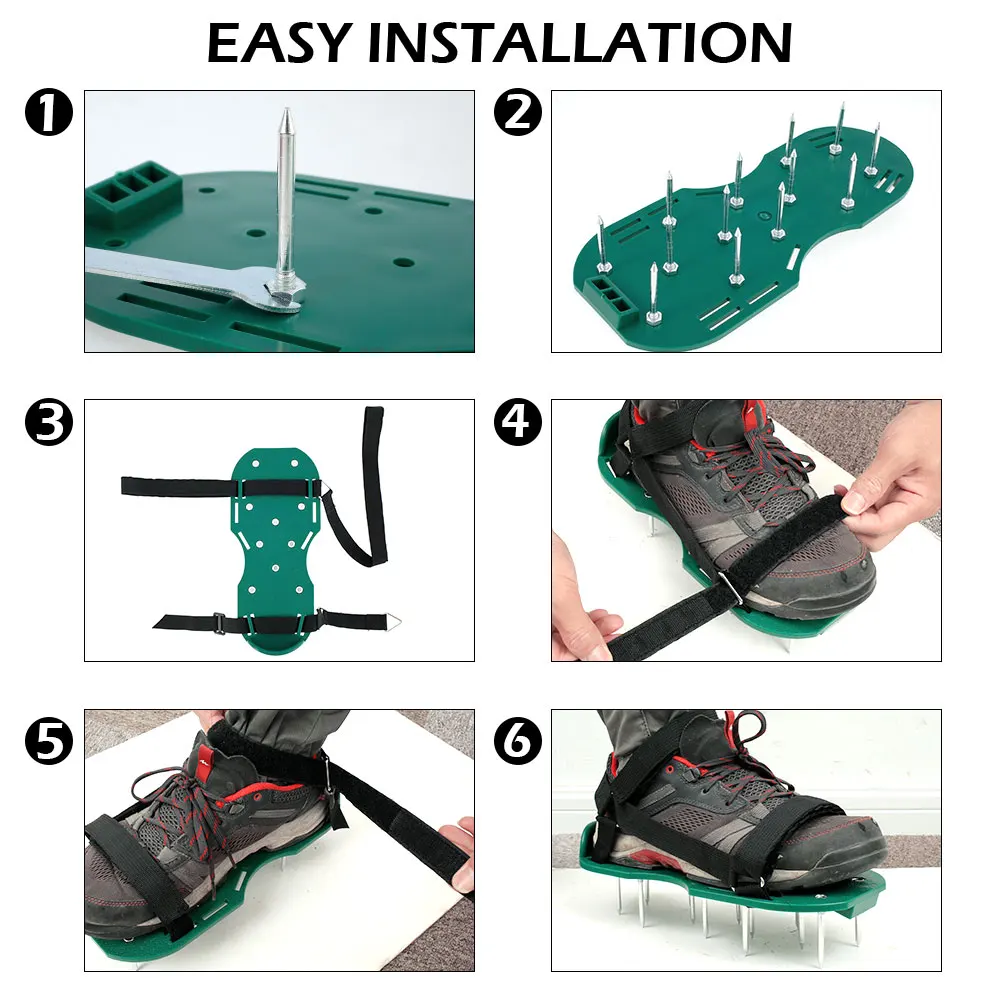 EASY INSTALLATION

1

2

3

4

5

6