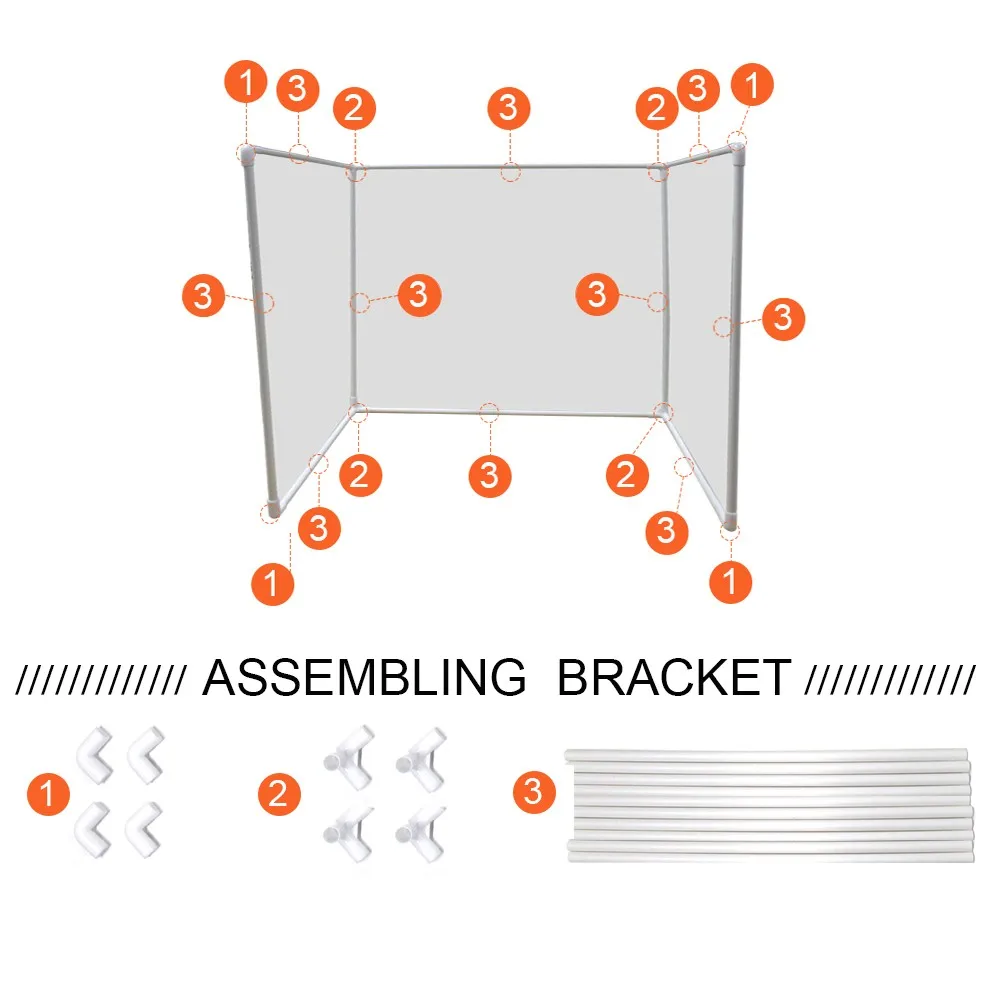 1 3 2 3 2 3 1

3 3 3 3

2 3 2

3 3

1 1

////////////// ASSEMBLING BRACKET //////////////

1 2 3