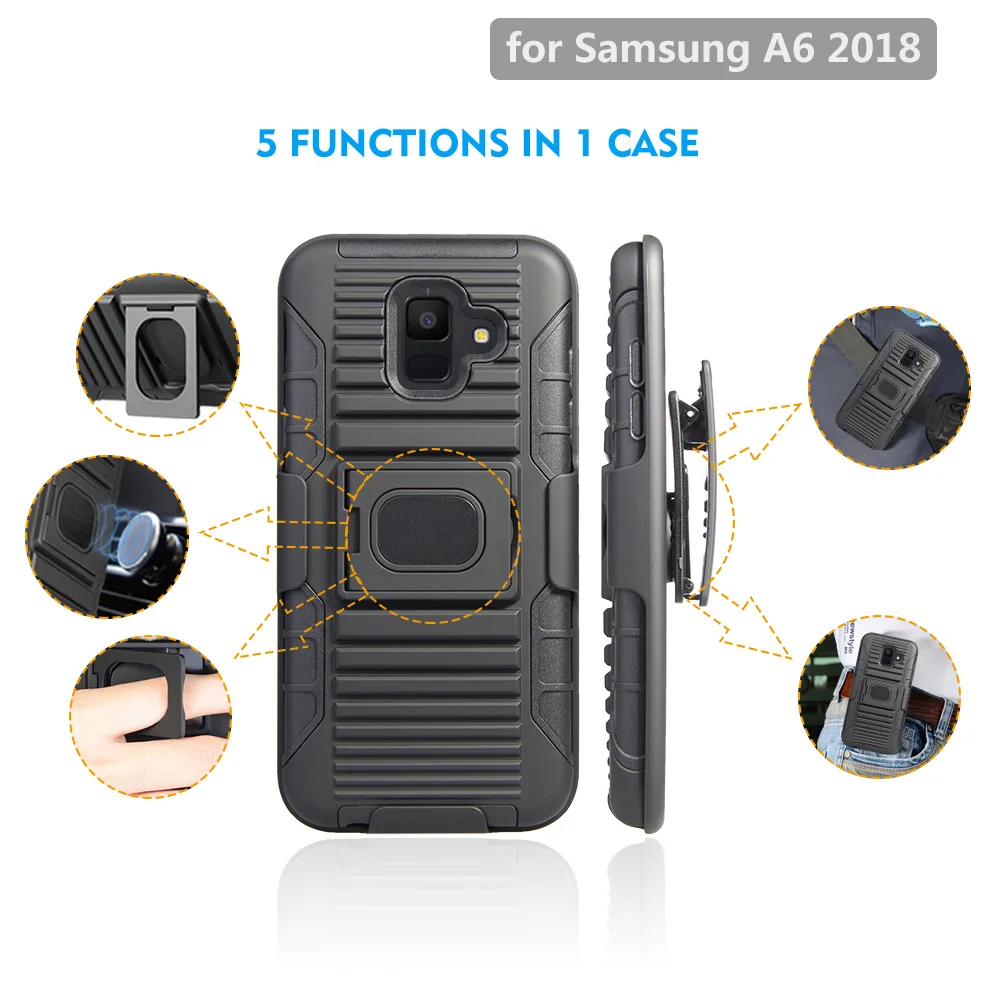 for Samsung A6 2018

5 FUNCTIONS IN 1 CASE