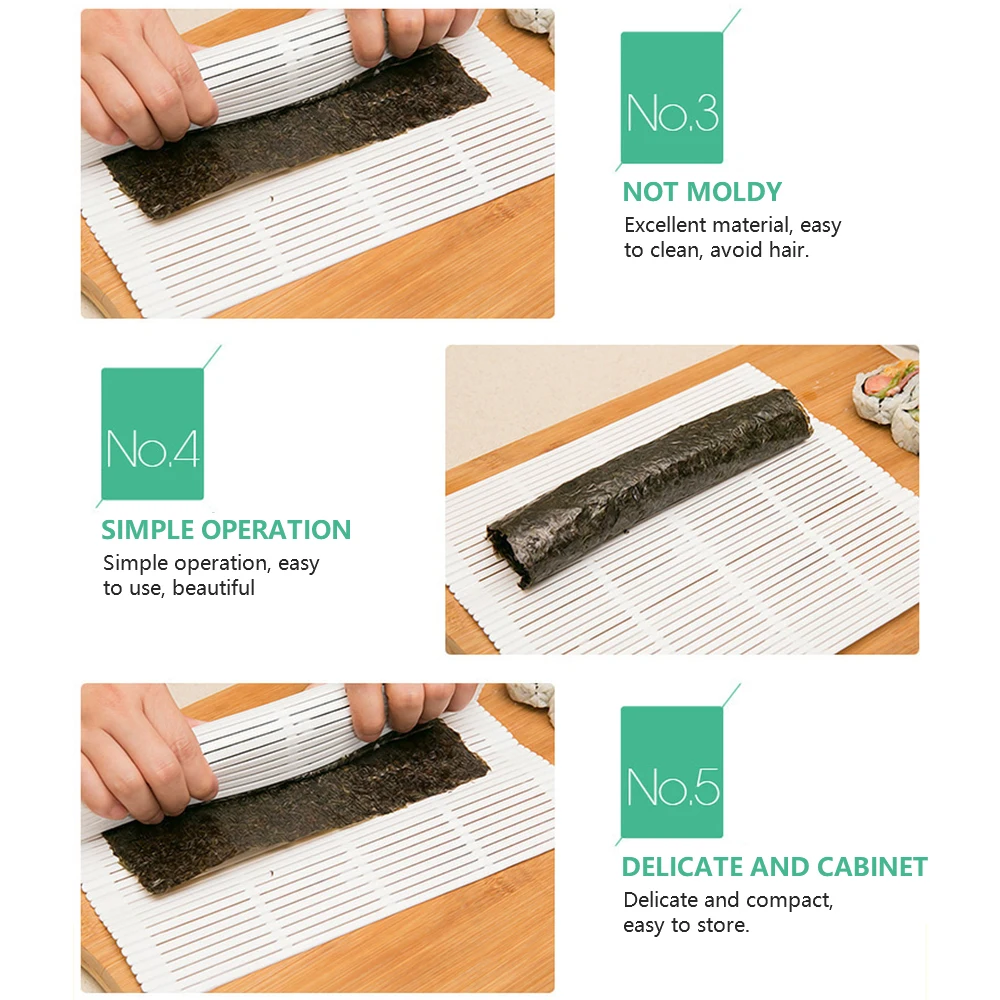 No.3

NOT MOLDY

Excellent material, easy to clean, avoid hair.

No.4

SIMPLE OPERATION

Simple operation, easy to use, beautiful

No.5

DELICATE AND CABINET

Delicate and compact, easy to store.