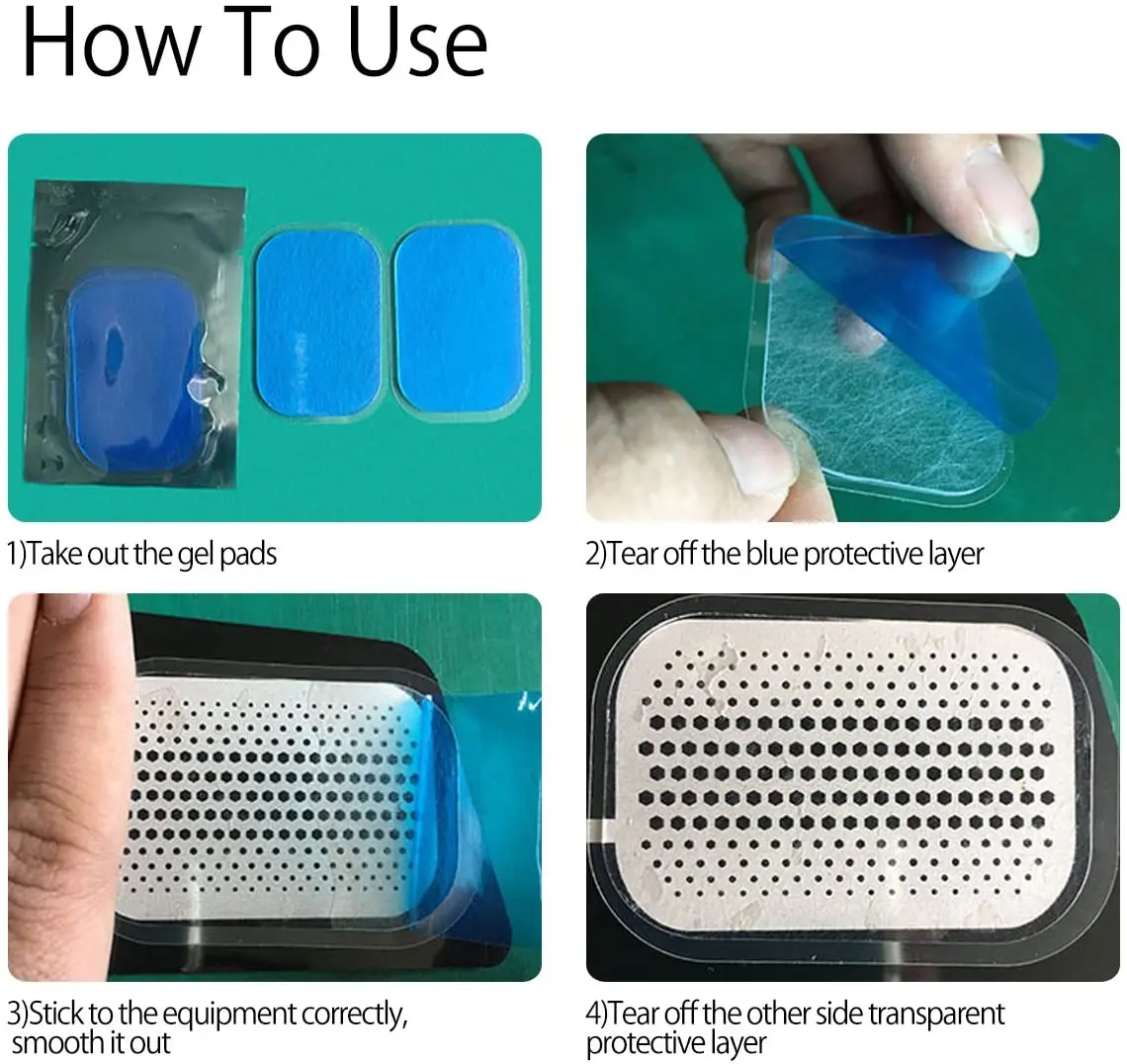 How To Use

1)Take out the gel pads

2)Tear off the blue protective layer

3)Stick to the equipment correctly, smooth it out

4)Tear off the other side transparent protective layer