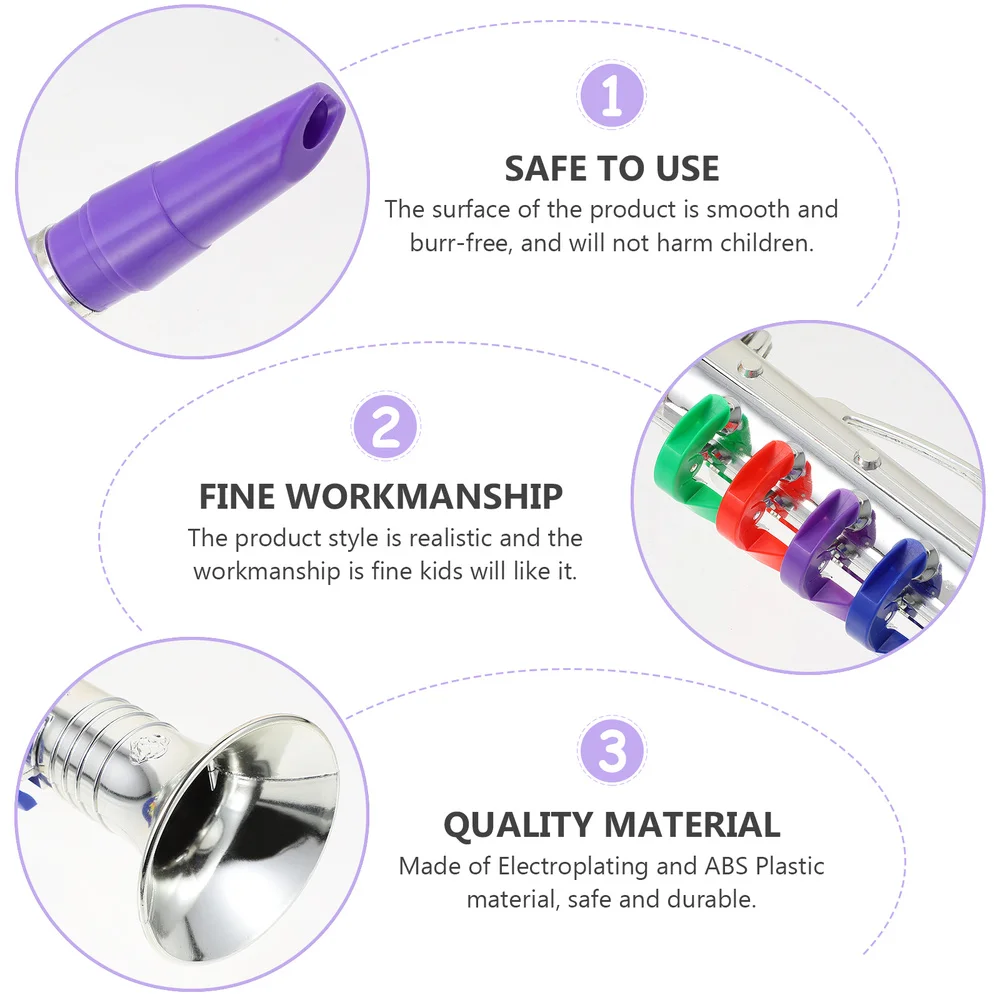 1

SAFE TO USE

The surface of the product is smooth and burr-free, and will not harm children.

2

FINE WORKMANSHIP

The product style is realistic and the workmanship is fine kids will like it.

3

QUALITY MATERIAL

Made of Electroplating and ABS Plastic material, safe and durable.