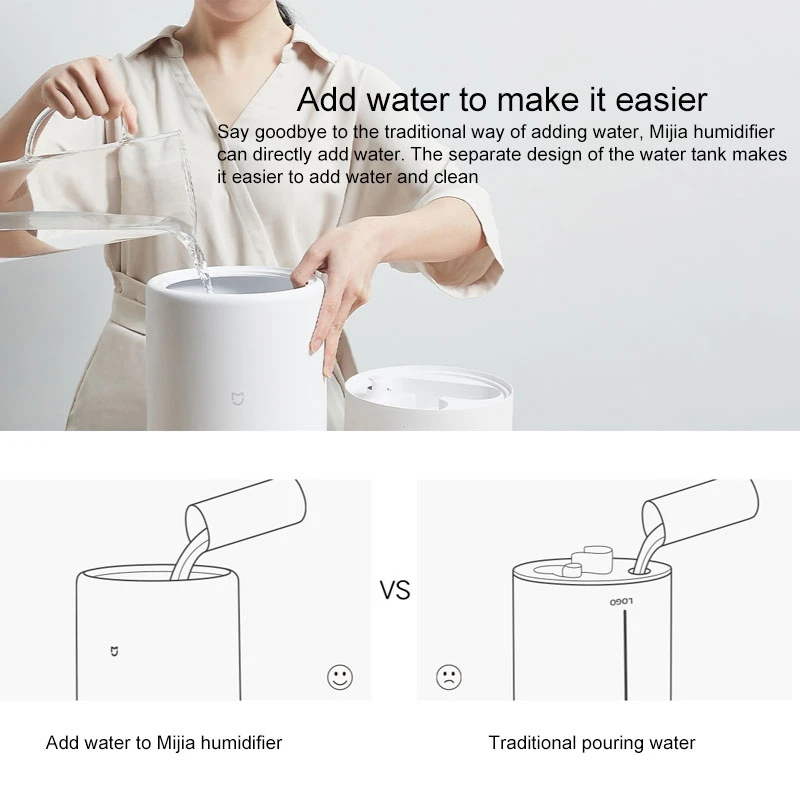 Add water to make it easier

Say goodbye to the traditional way of adding water, Mijia humidifier can directly add water. The separate design of the water tank makes it easier to add water and clean

VS

LOGO

Add water to Mijia humidifier

Traditional pouring water