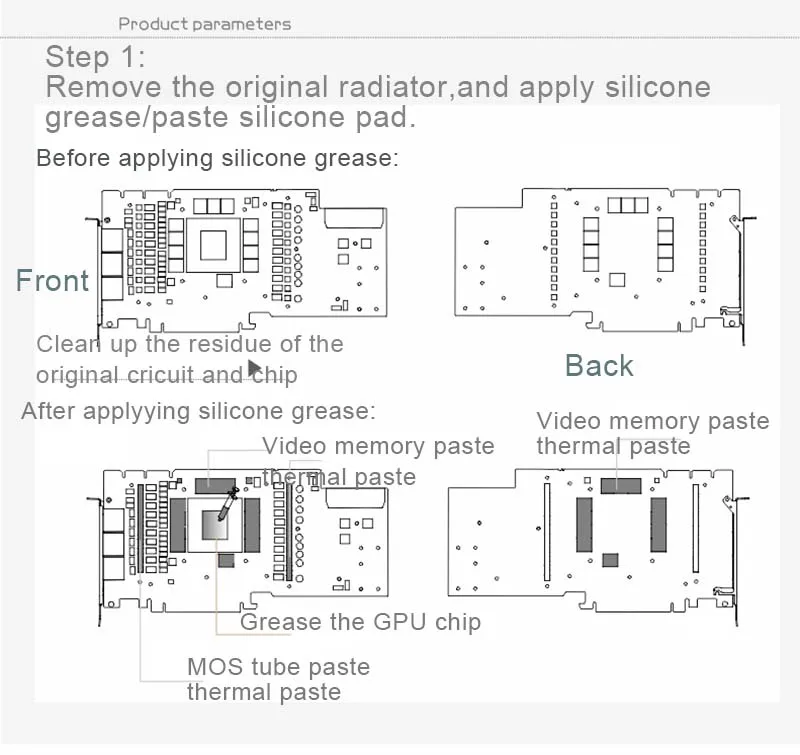 Product parameters

Step 1:
Remove the original radiator,and apply silicone grease/paste silicone pad.

Before applying silicone grease:

Front

Clean up the residue of the original cricuit and chip

Back

After applyying silicone grease:

Video memory paste thermal paste

Video memory paste thermal paste

Grease the GPU chip

MOS tube paste thermal paste