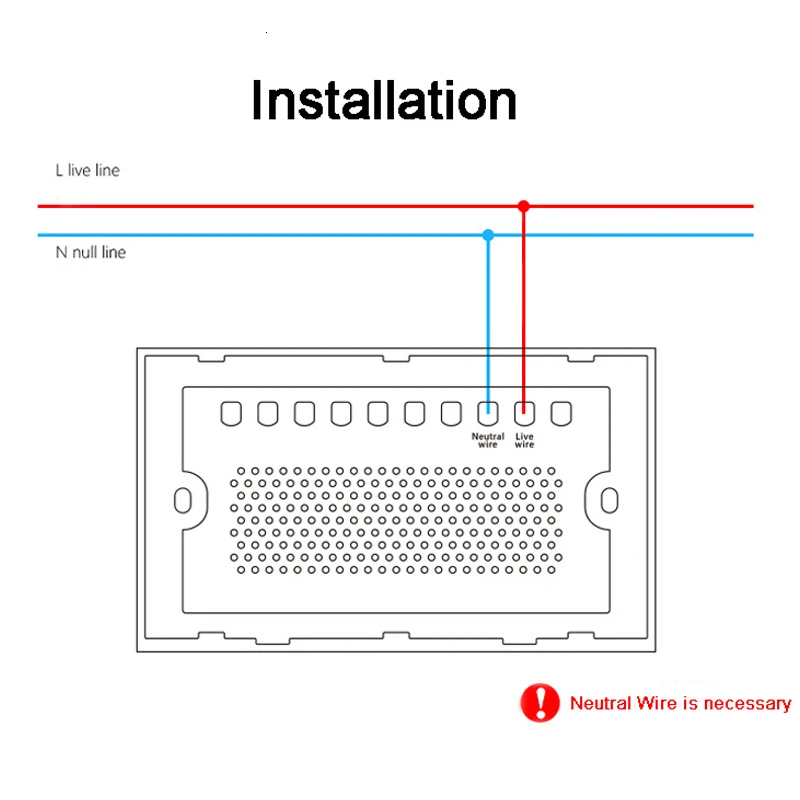 Installation

L live line

N null line

Neutral wire

Live wire

Neutral Wire is necessary