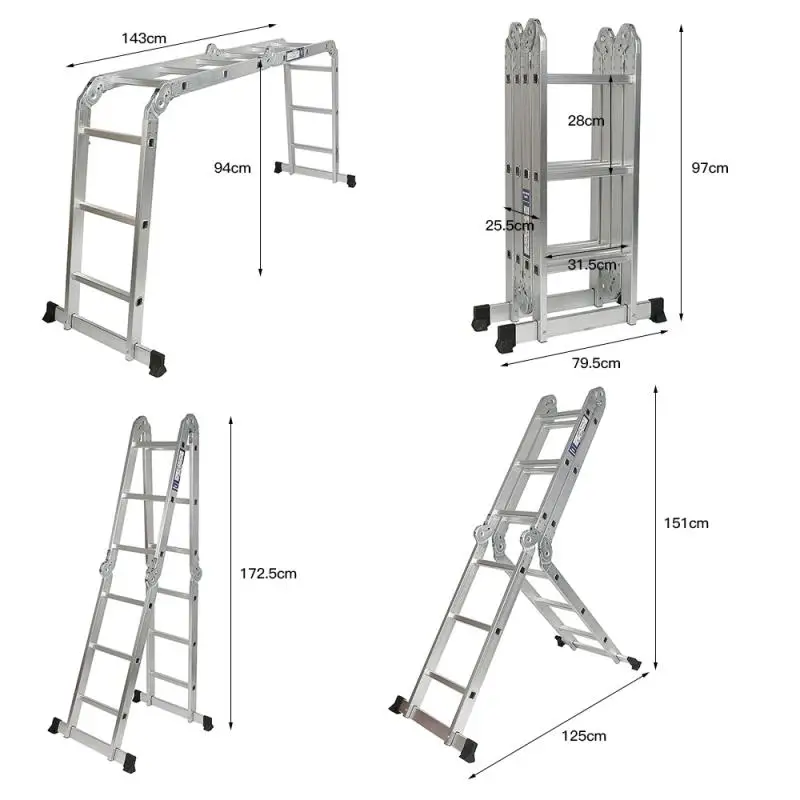 143cm

94cm

28cm

97cm

25.5cm

31.5cm

79.5cm

172.5cm

151cm

125cm