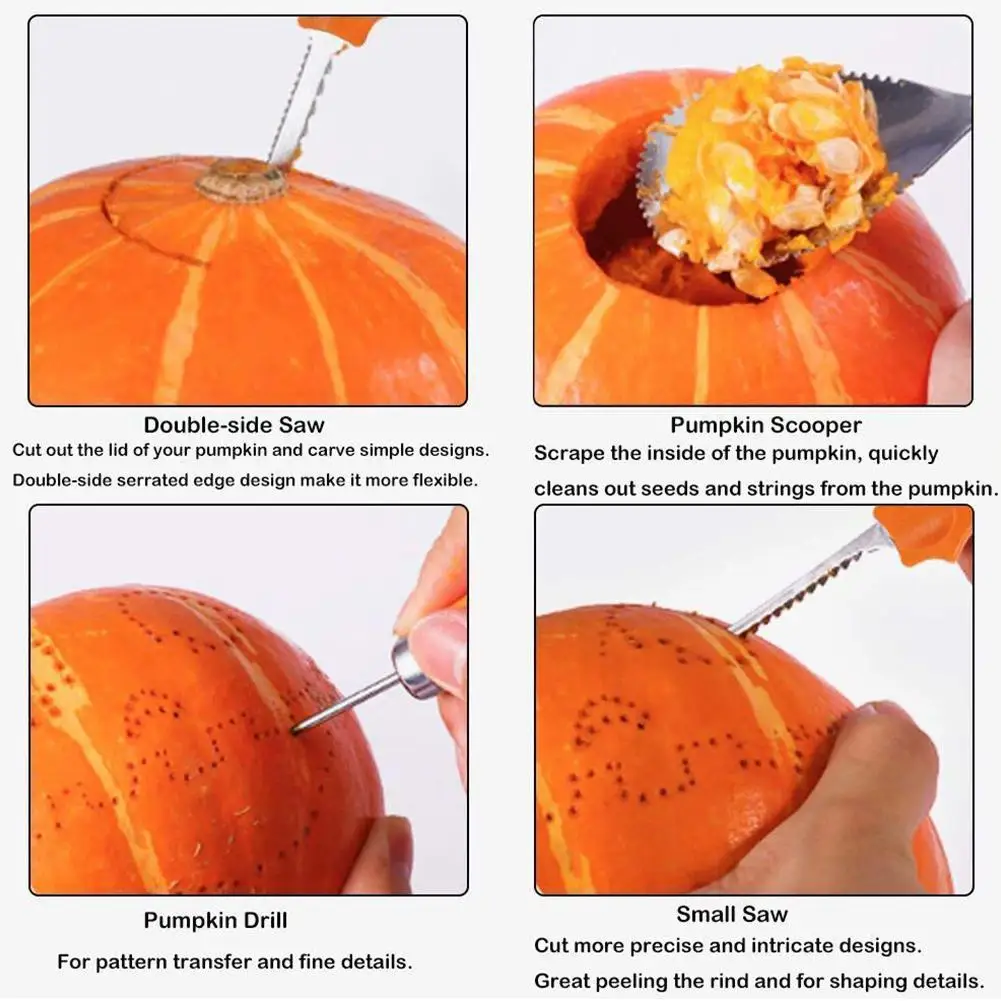 Double-side Saw
Cut out the lid of your pumpkin and carve simple designs.
Double-side serrated edge design make it more flexible.

Pumpkin Scooper
Scrape the inside of the pumpkin, quickly cleans out seeds and strings from the pumpkin.

Pumpkin Drill
For pattern transfer and fine details.

Small Saw
Cut more precise and intricate designs.
Great peeling the rind and for shaping details.