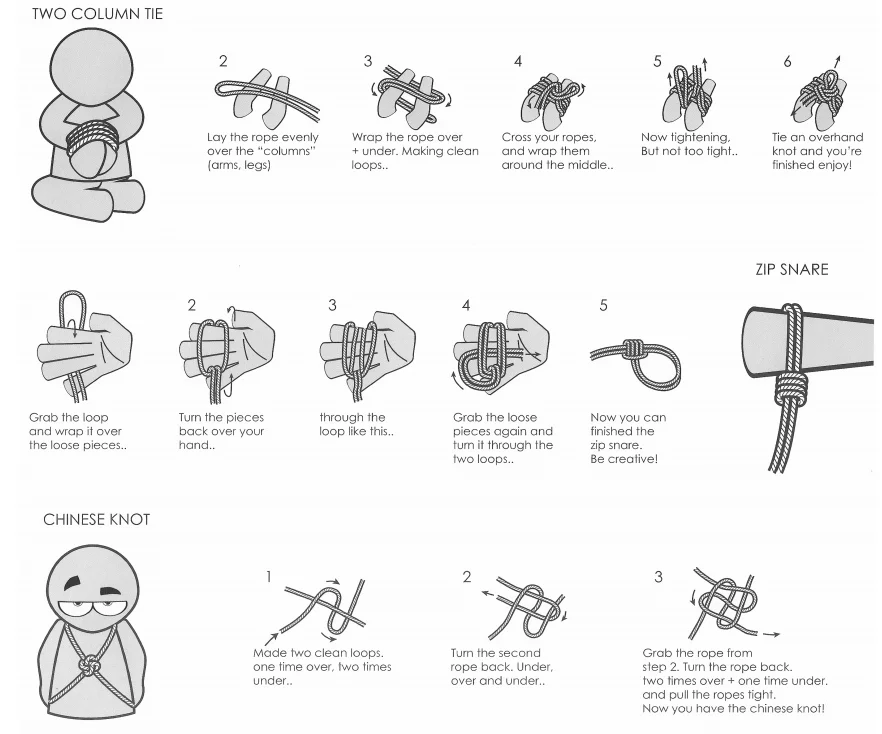 TWO COLUMN TIE

2
Lay the rope evenly over the "columns" (arms, legs)

3
Wrap the rope over + under. Making clean loops..

4
Cross your ropes, and wrap them around the middle..

5
Now tightening, But not too tight..

6
Tie an overhand knot and you're finished enjoy!

ZIP SNARE

Grab the loop and wrap it over the loose pieces..

2
Turn the pieces back over your hand..

3
through the loop like this..

4
Grab the loose pieces again and turn it through the two loops..

5
Now you can finished the zip snare. Be creative!

CHINESE KNOT

1
Made two clean loops. one time over, two times under..

2
Turn the second rope back. Under, over and under..

3
Grab the rope from step 2. Turn the rope back. two times over + one time under. and pull the ropes tight. Now you have the chinese knot!