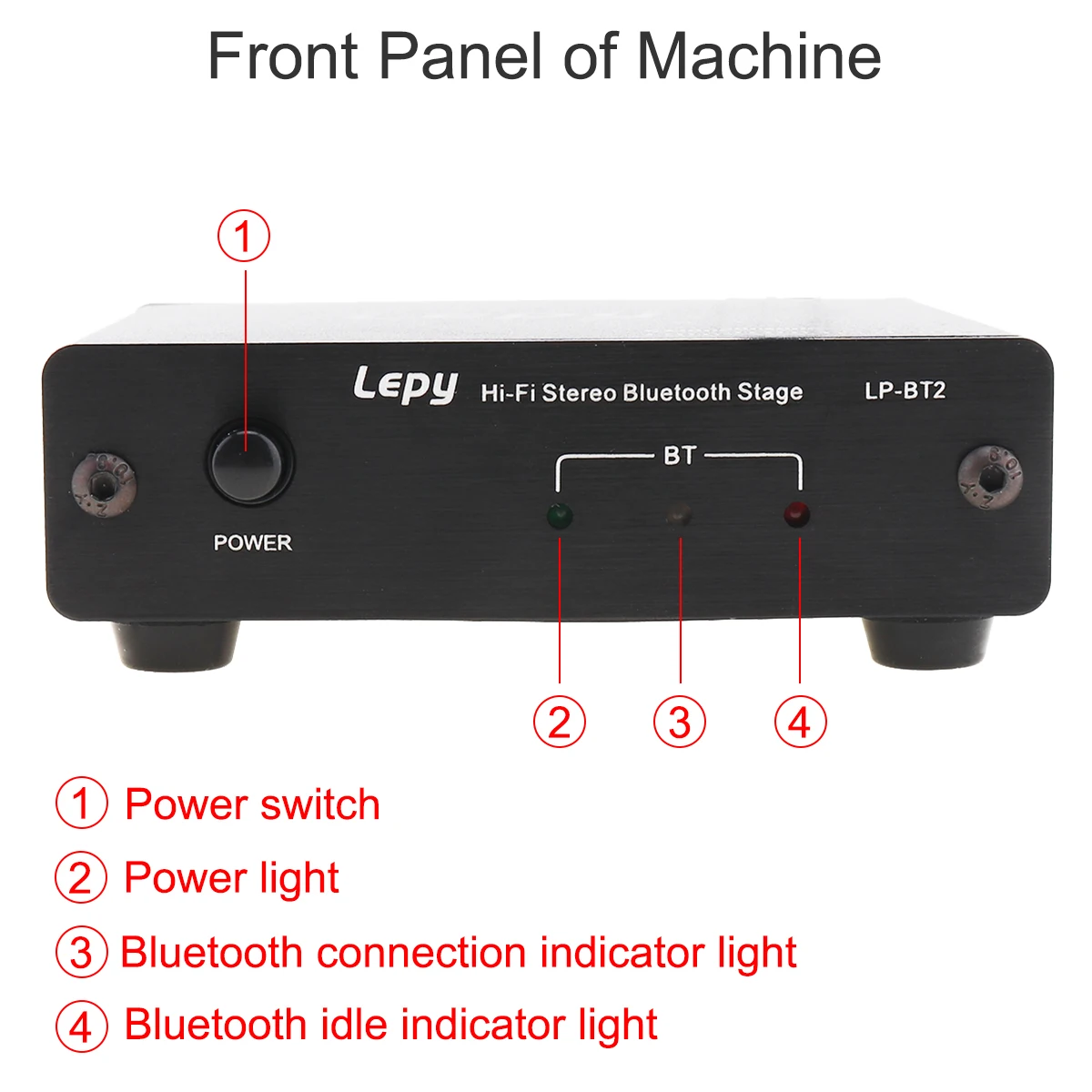 Front Panel of Machine

①

Lepy Hi-Fi Stereo Bluetooth Stage LP-BT2

BT

POWER

② ③ ④

① Power switch

② Power light

③ Bluetooth connection indicator light

④ Bluetooth idle indicator light