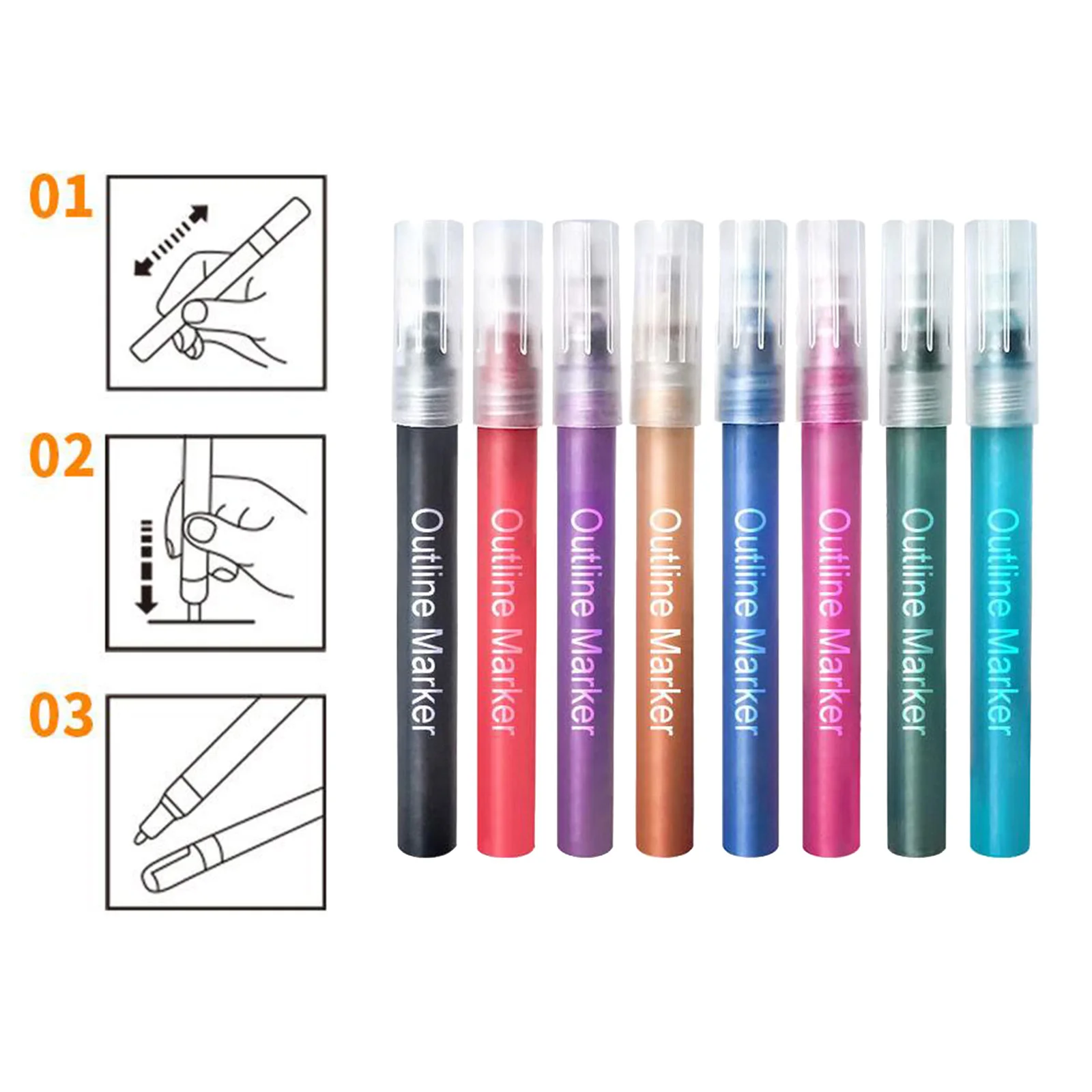 01

02

03

Outline Marker

Outline Marker

Outline Marker

Outline Marker

Outline Marker

Outline Marker

Outline Marker

Outline Marker