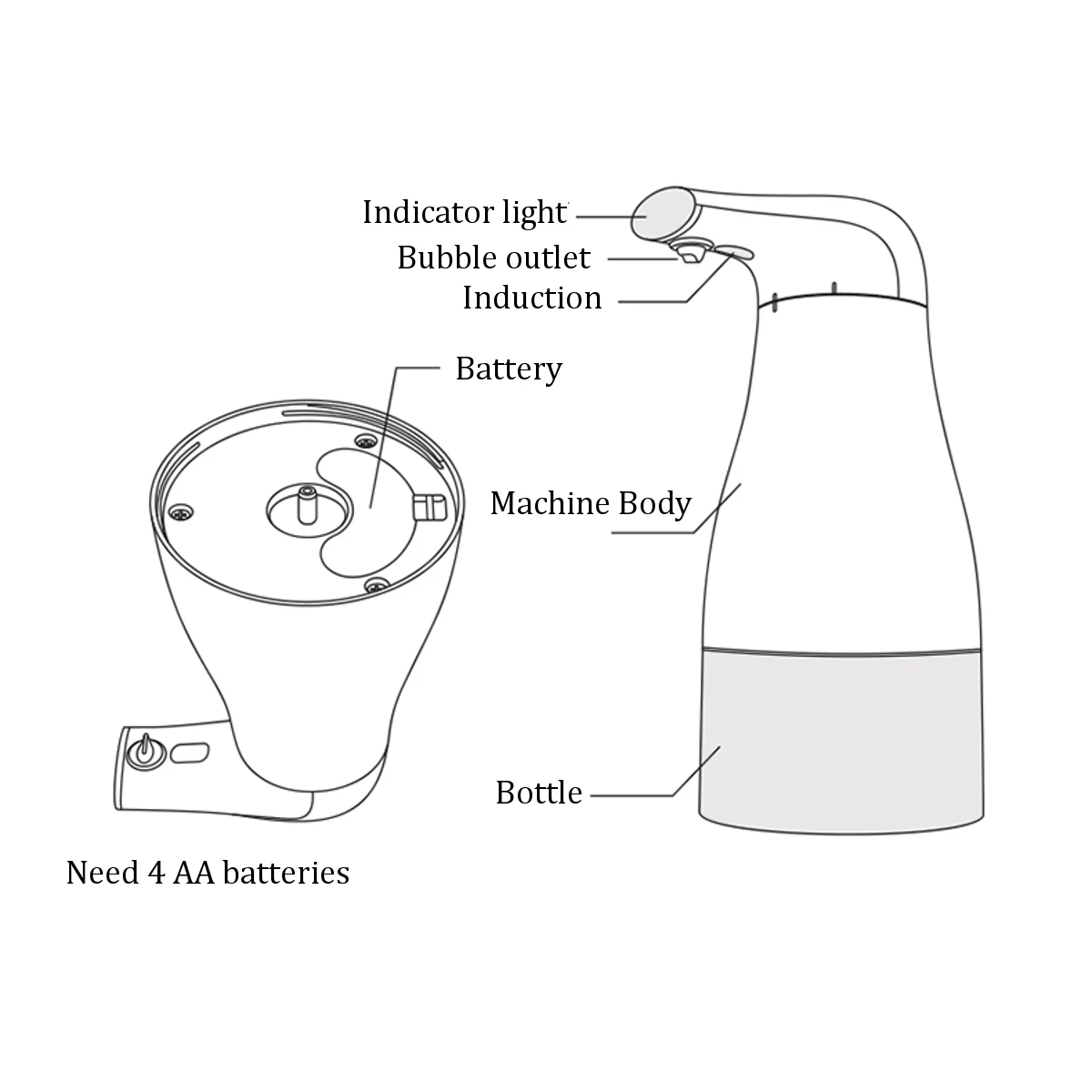 Indicator light
Bubble outlet
Induction
Battery
Machine Body
Bottle
Need 4 AA batteries