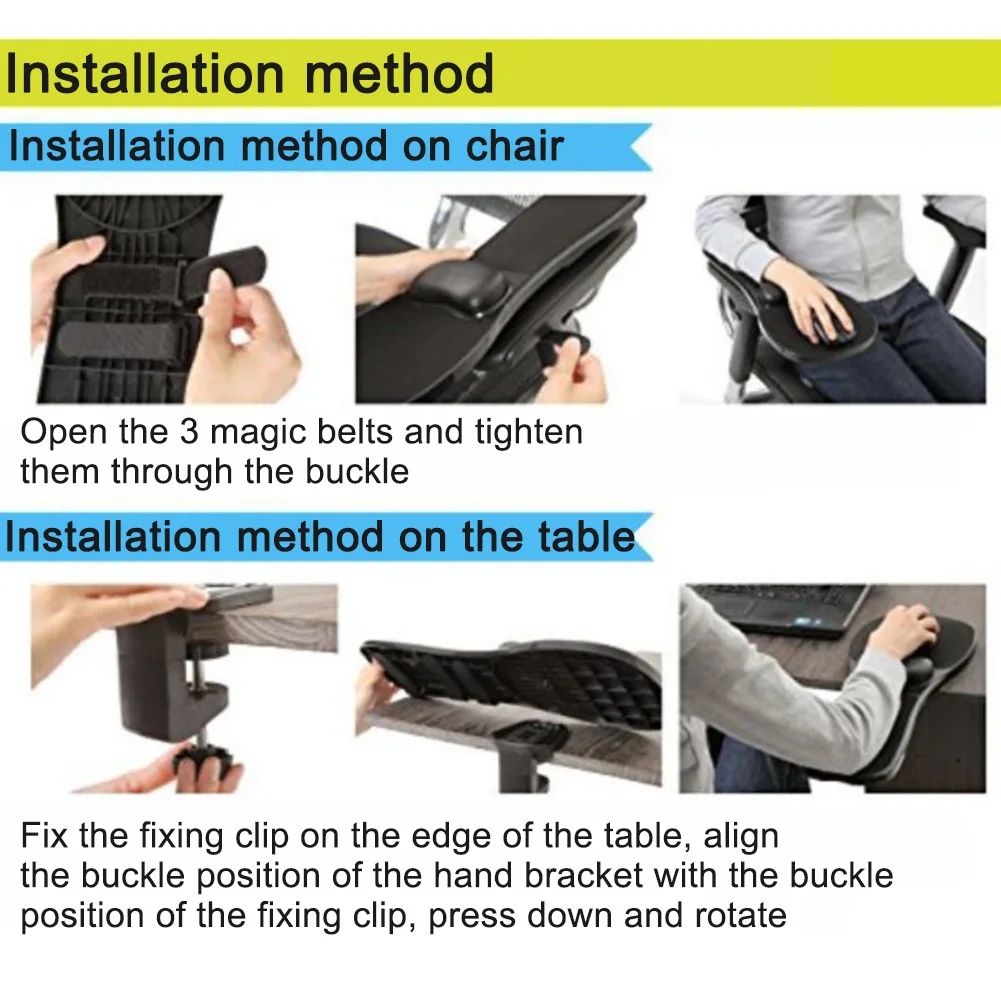 Installation method

Installation method on chair

Open the 3 magic belts and tighten them through the buckle

Installation method on the table

Fix the fixing clip on the edge of the table, align the buckle position of the hand bracket with the buckle position of the fixing clip, press down and rotate