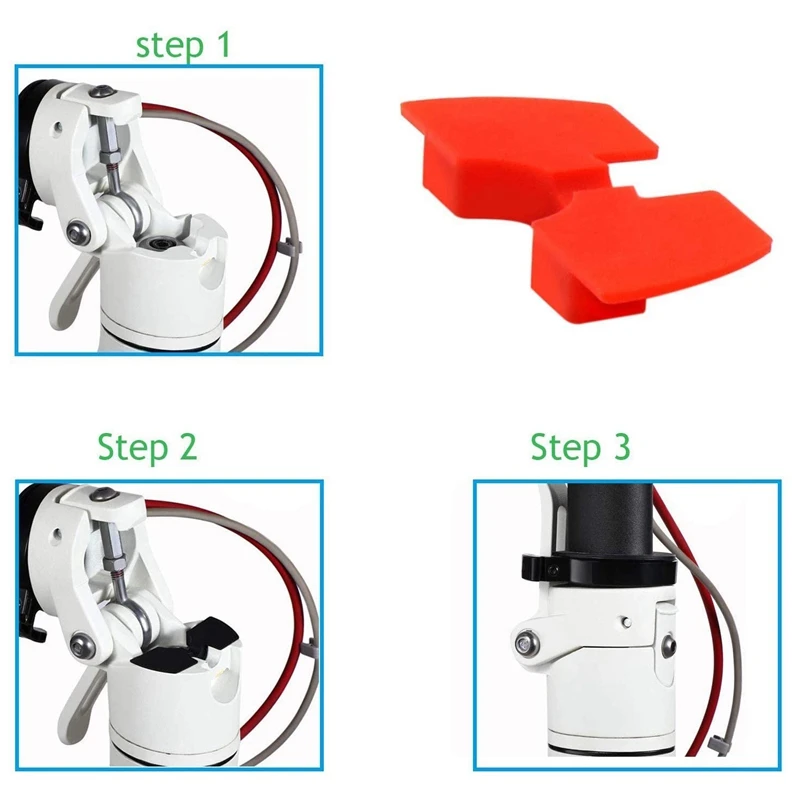 step 1

Step 2

Step 3