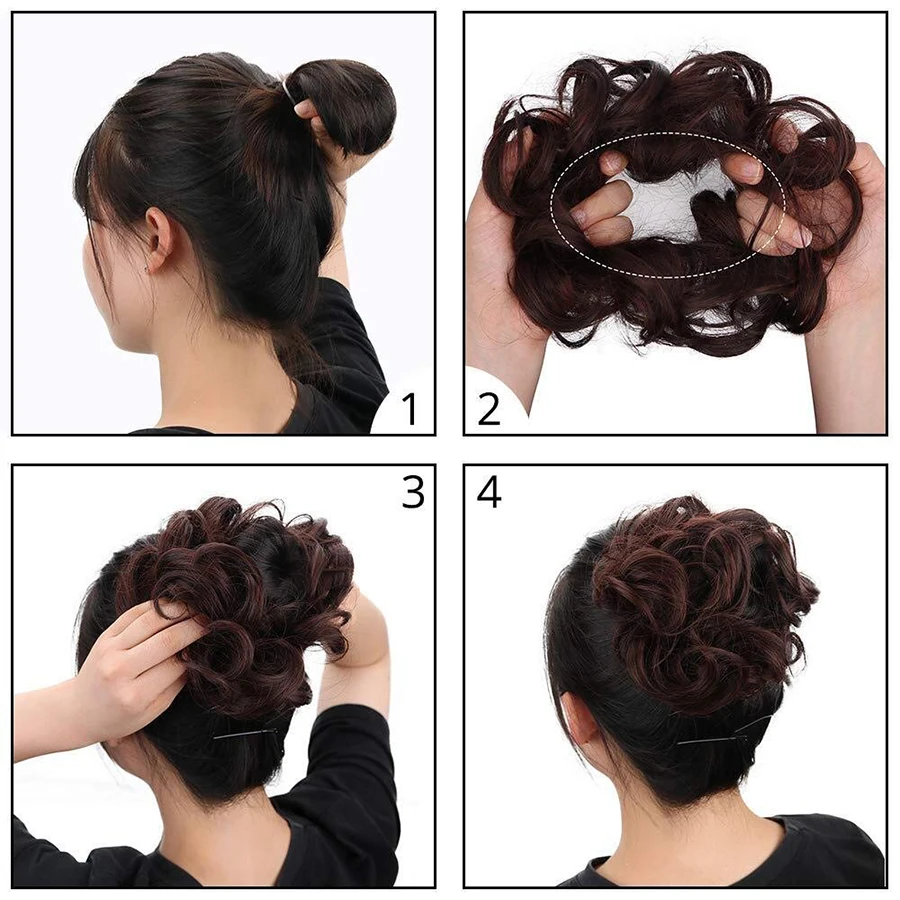 1

2

3

4