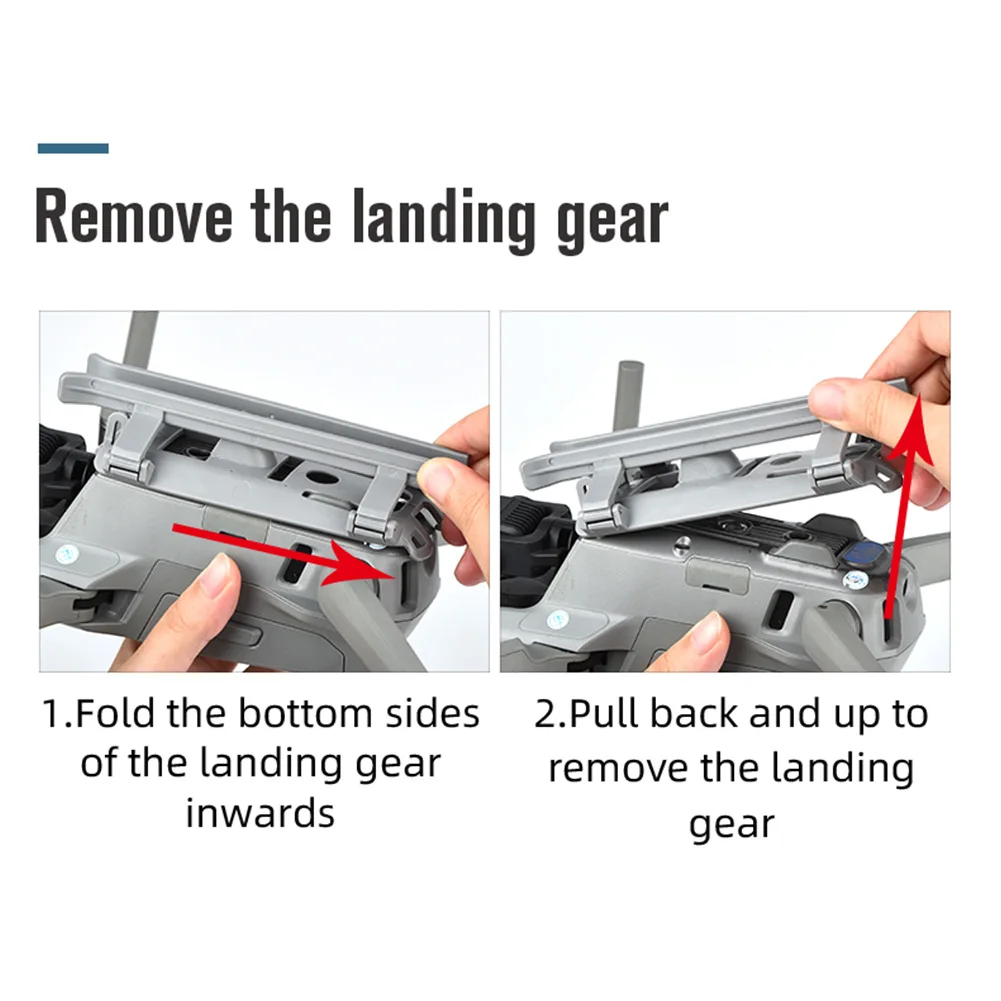 Remove the landing gear

1.Fold the bottom sides of the landing gear inwards

2.Pull back and up to remove the landing gear