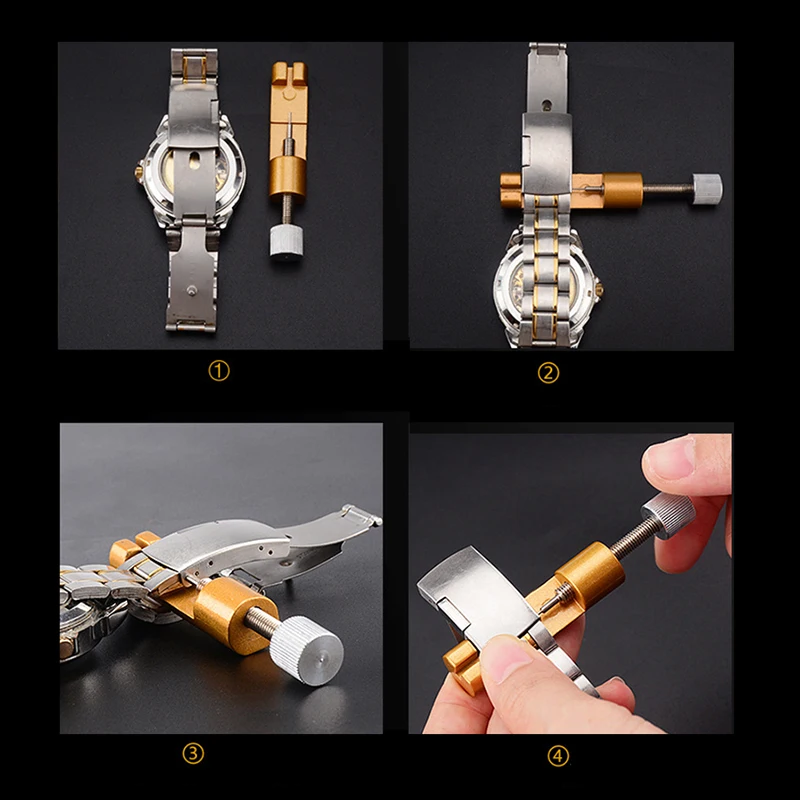 ①

②

③

④