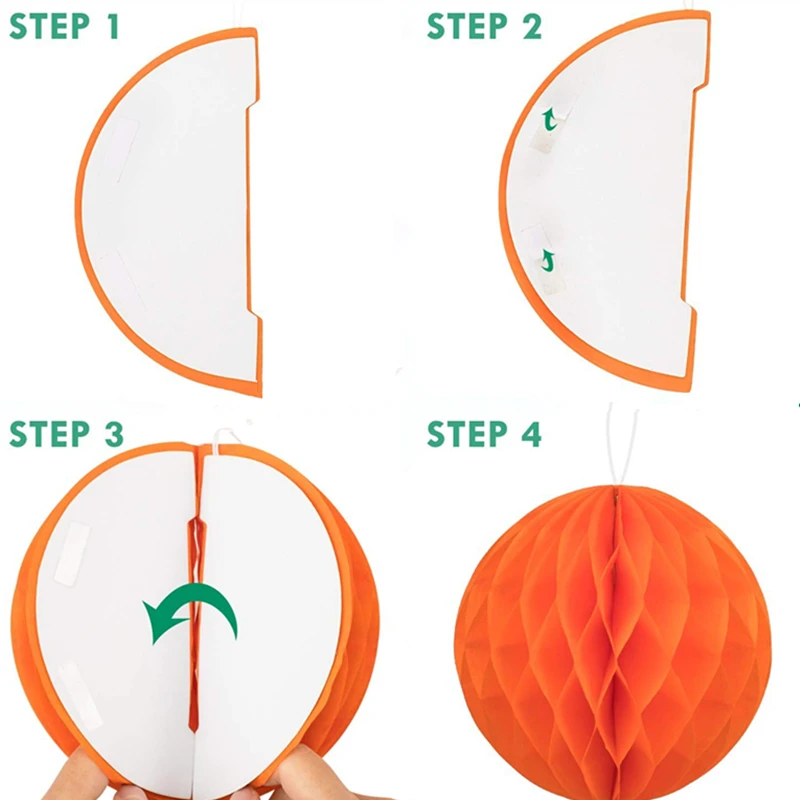 STEP 1

STEP 2

STEP 3

STEP 4